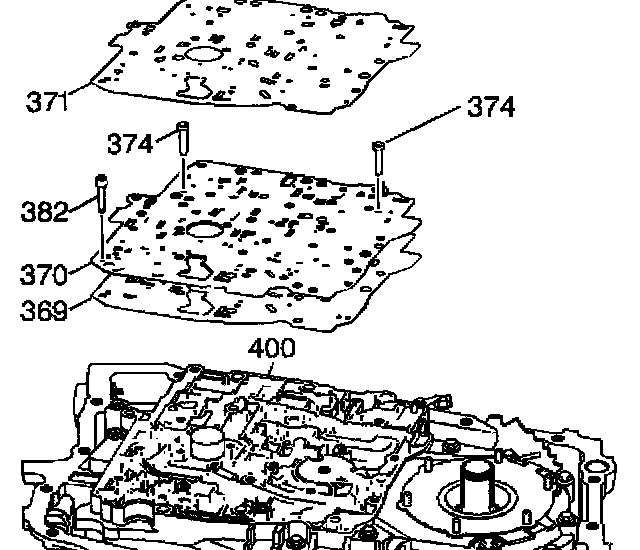 371
374
374
382
370
369
400