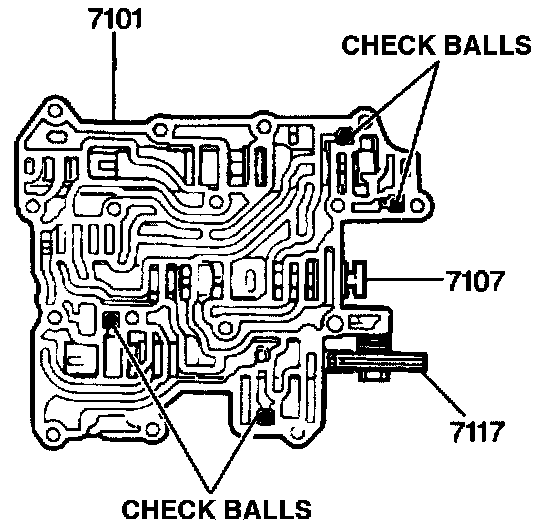 7101

CHECK BALLS

7107

7117

CHECK BALLS