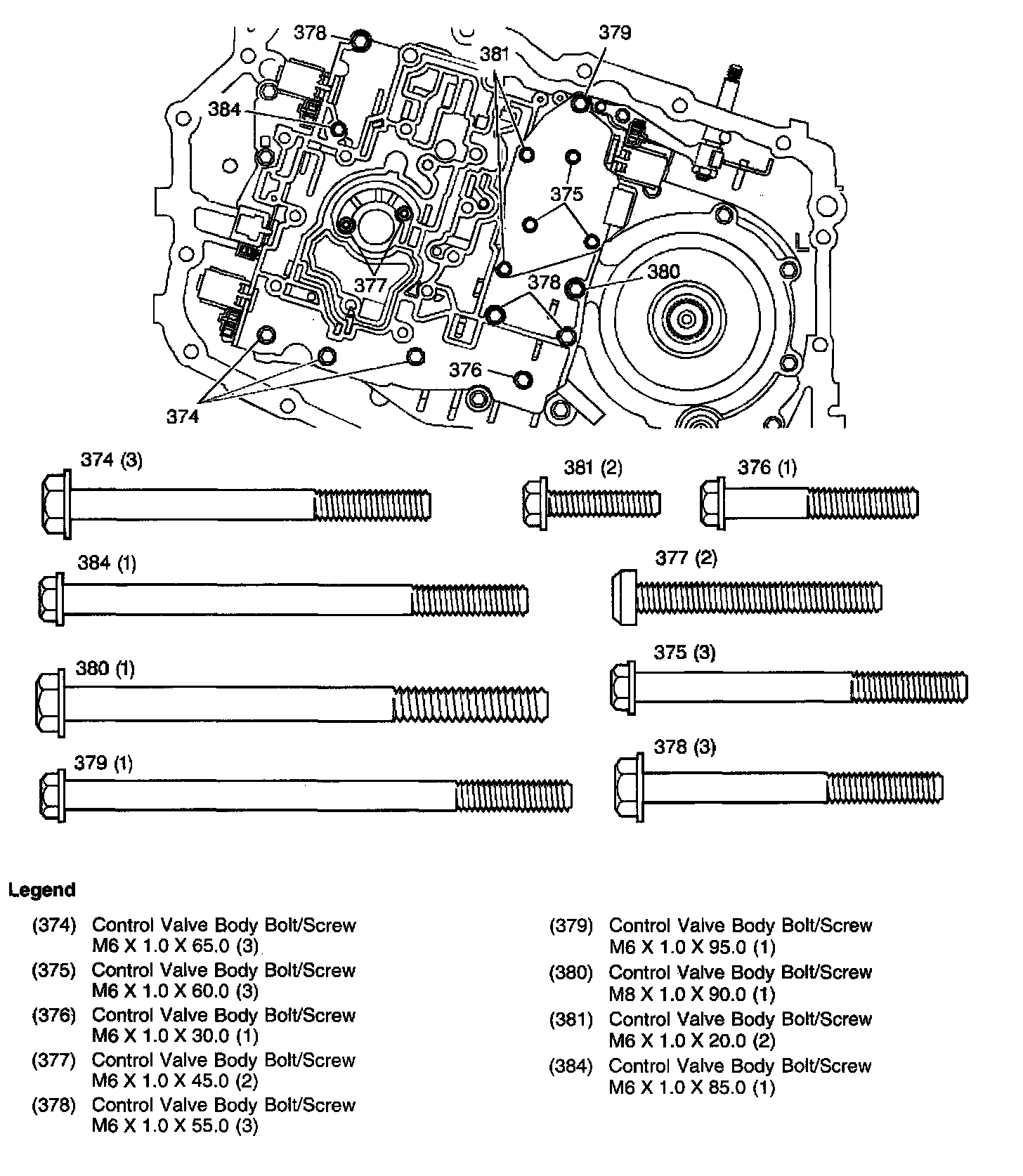 378
381
379
384
375
377
378
380
376
374

374 (3)
381 (2)
376 (1)
384 (1)
377 (2)
380 (1)
375 (3)
379 (1)
378 (3)

Legend

(374) Control Valve Body Bolt/Screw M6 X 1.0 X 65.0 (3)
(375) Control Valve Body Bolt/Screw M6 X 1.0 X 60.0 (3)
(376) Control Valve Body Bolt/Screw M6 X 1.0 X 30.0 (1)
(377) Control Valve Body Bolt/Screw M6 X 1.0 X 45.0 (2)
(378) Control Valve Body Bolt/Screw M6 X 1.0 X 55.0 (3)

(379) Control Valve Body Bolt/Screw M6 X 1.0 X 95.0 (1)
(380) Control Valve Body Bolt/Screw M8 X 1.0 X 90.0 (1)
(381) Control Valve Body Bolt/Screw M6 X 1.0 X 20.0 (2)
(384) Control Valve Body Bolt/Screw M6 X 1.0 X 85.0 (1)