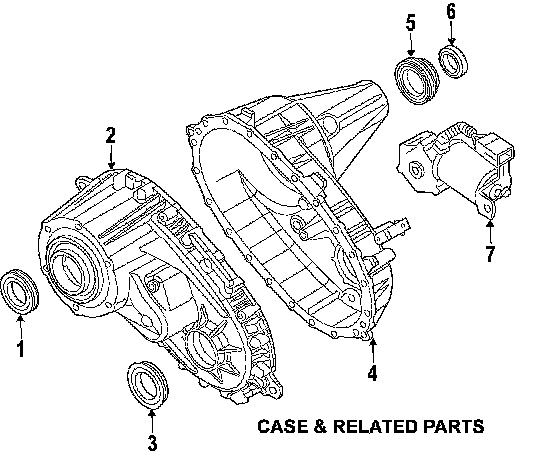 5
6
2
7
1
4
3
CASE & RELATED PARTS