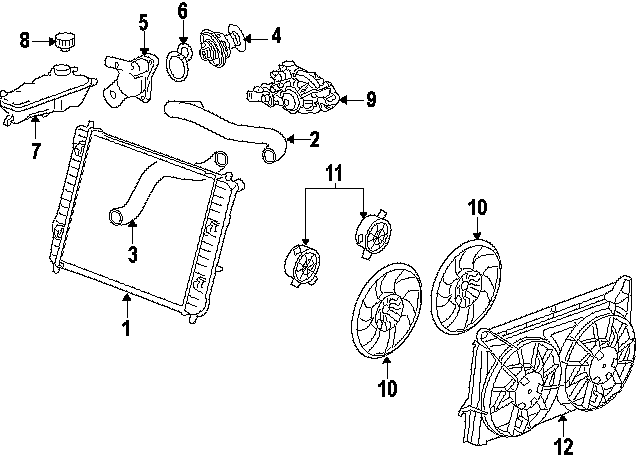 8
5
6
4
9
7
2
11
3
10
1
10
12