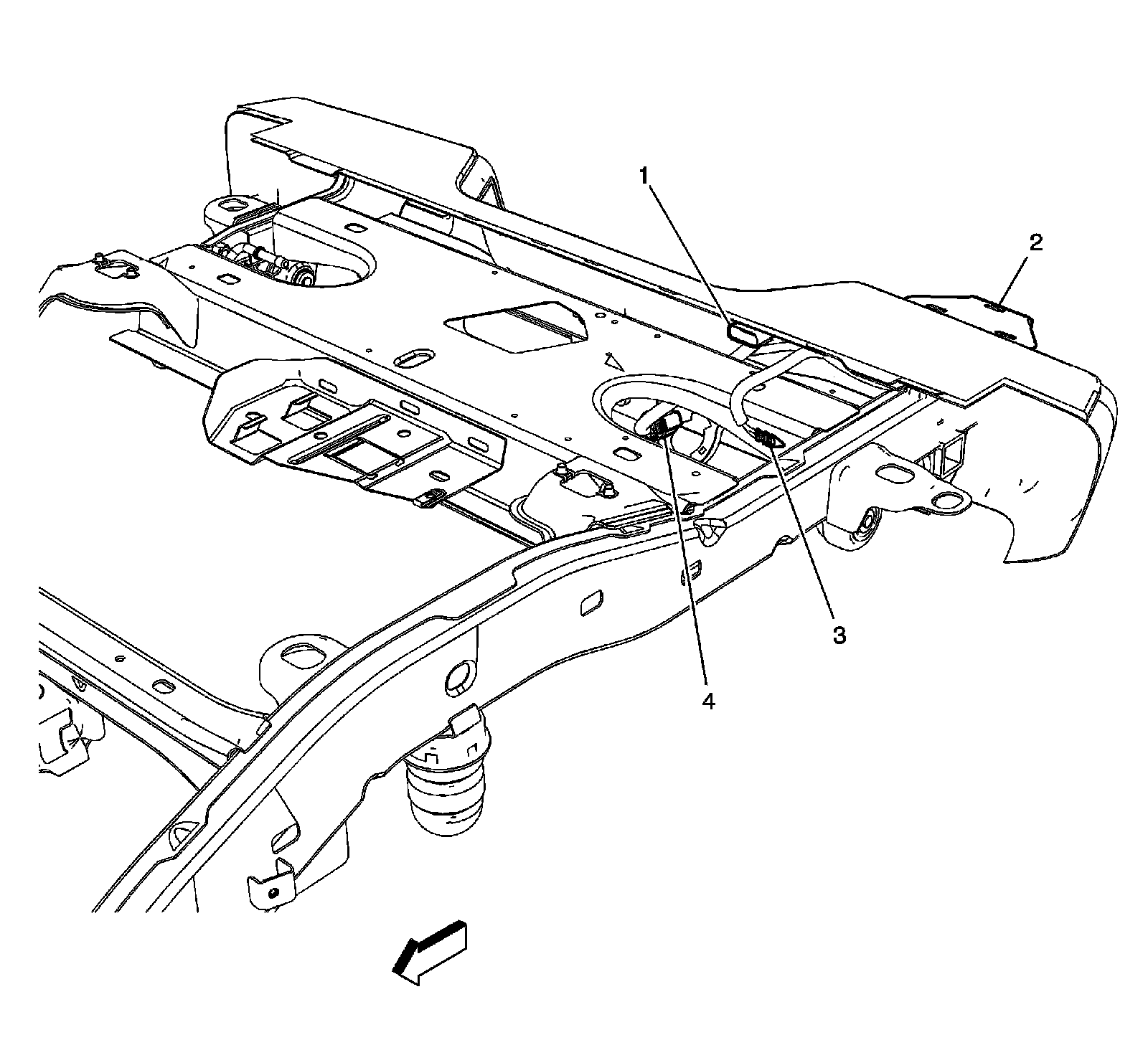 1
2
3
4