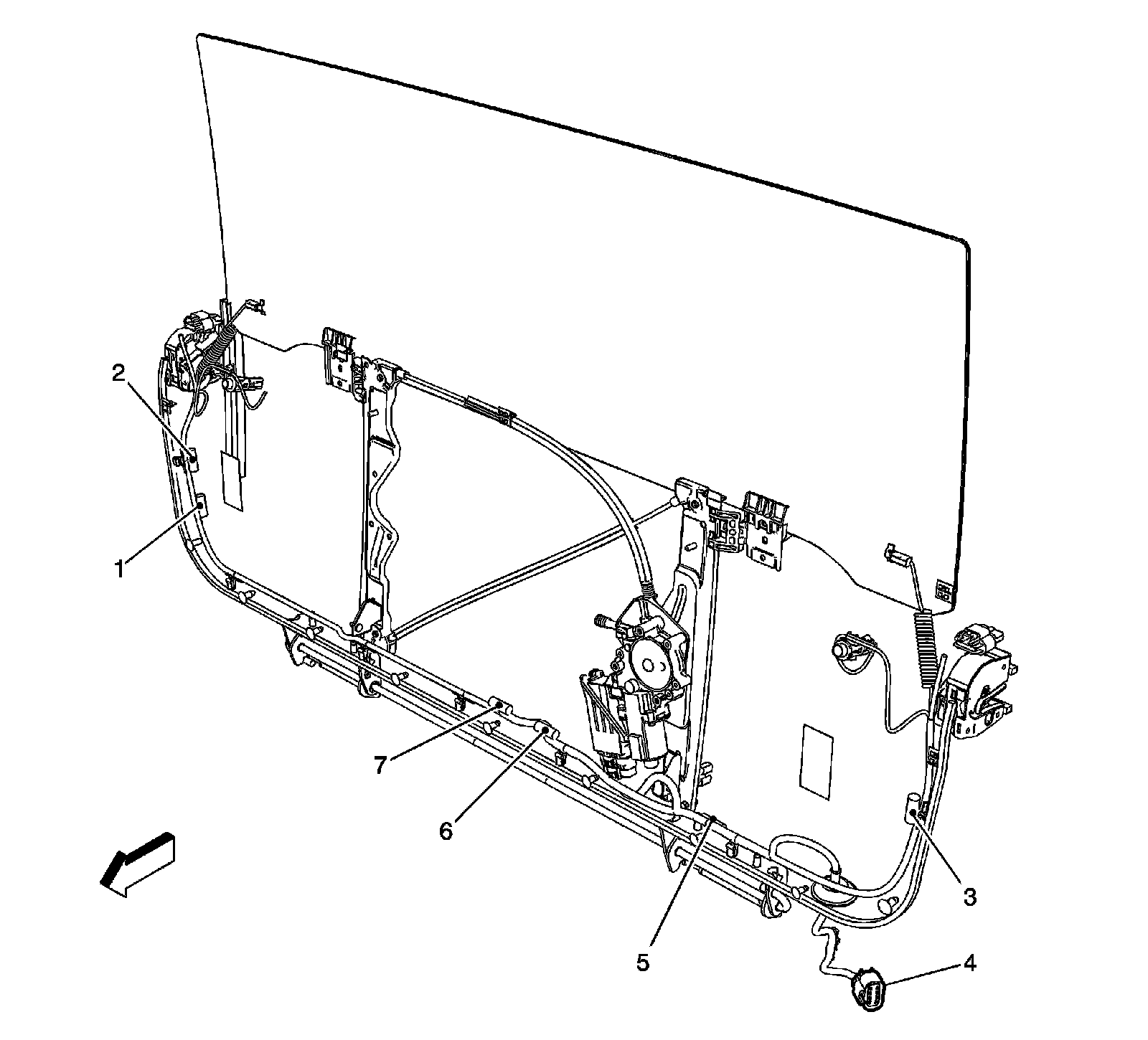 2
1
7
6
5
3
4