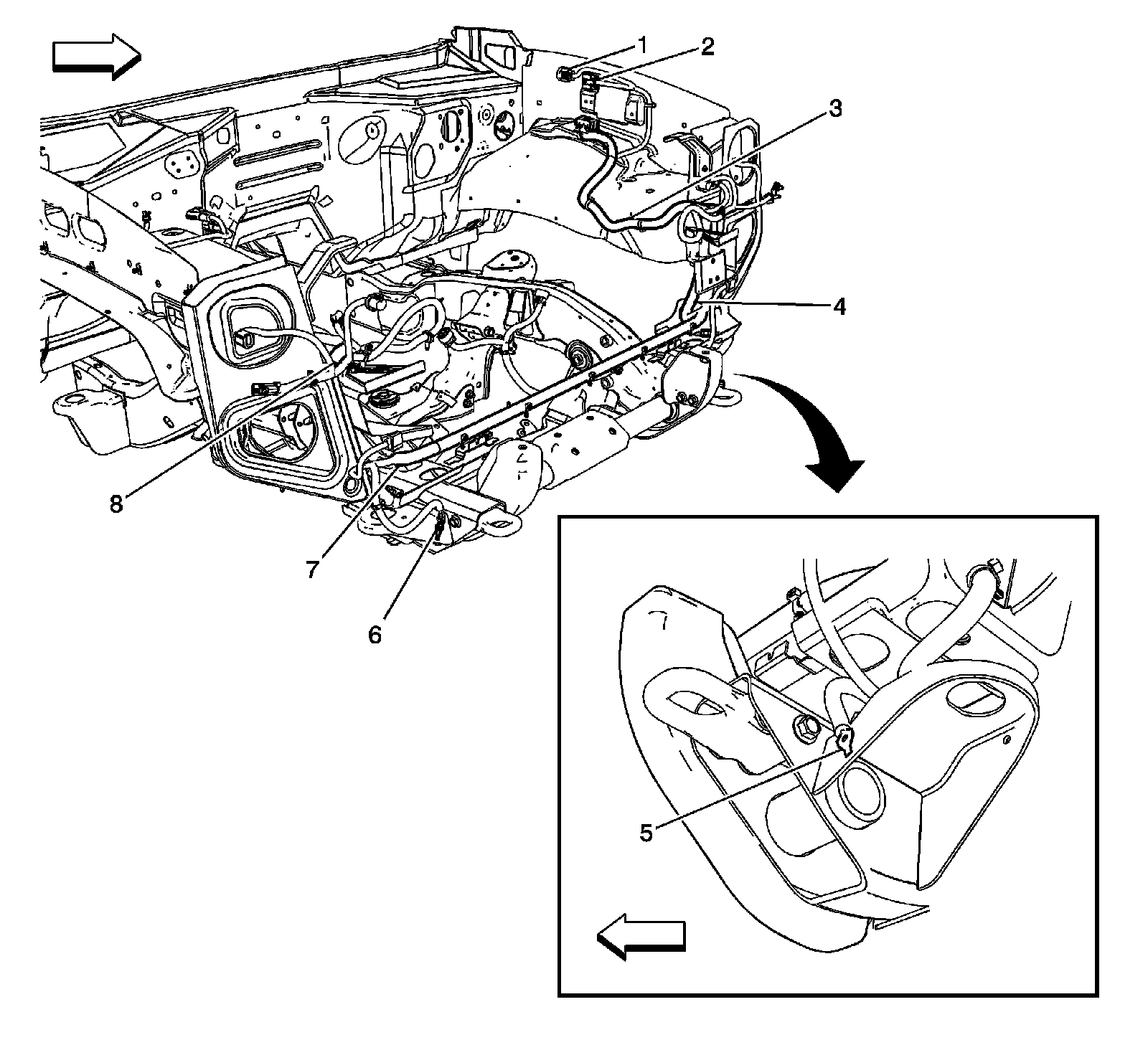 1
2
3
4
8
7
6
5