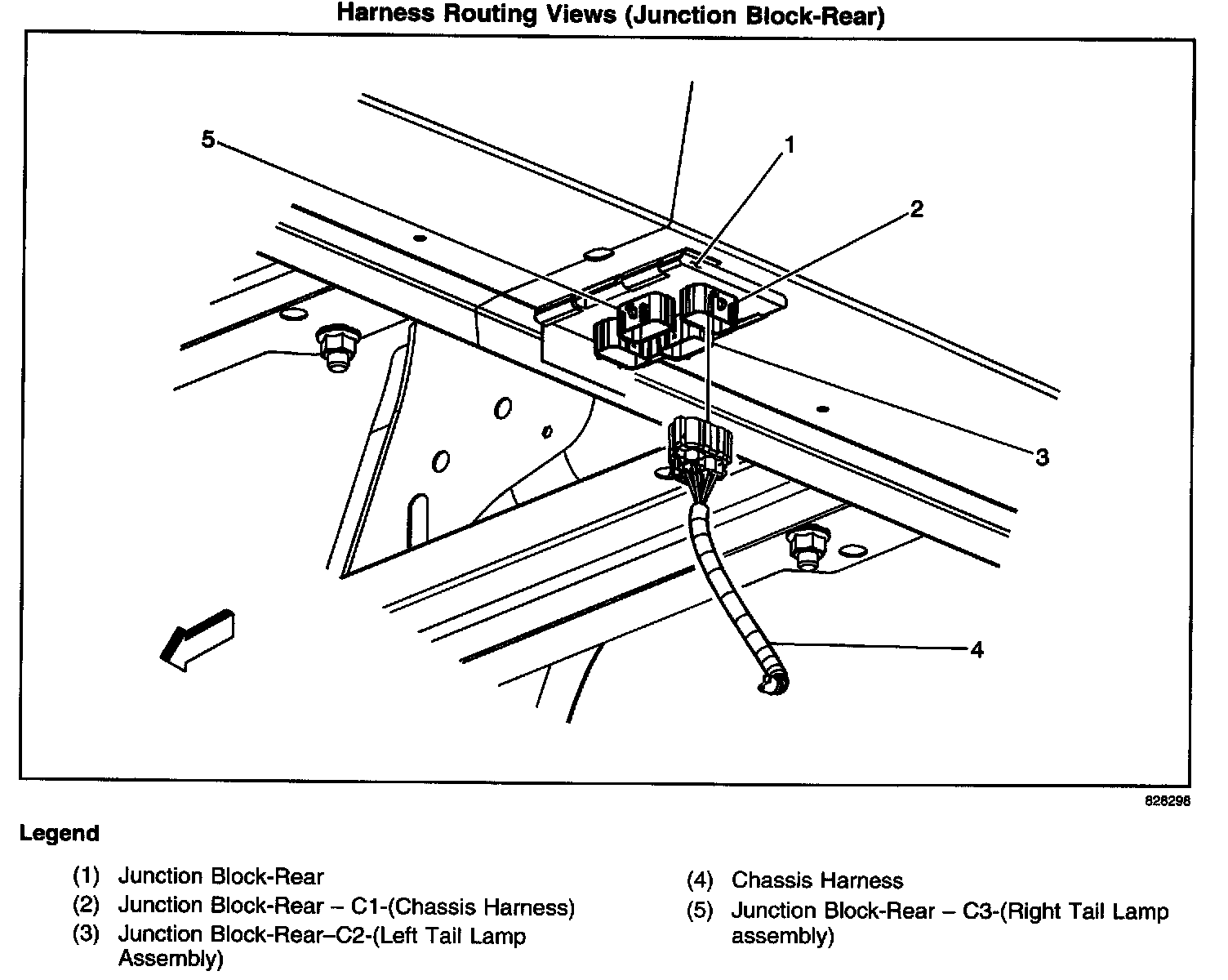 Harness Routing Views (Junction Block-Rear)

5

1

2

3

4

828298

Legend

(1) Junction Block-Rear
(2) Junction Block-Rear – C1-(Chassis Harness)
(3) Junction Block-Rear–C2-(Left Tail Lamp Assembly)

(4) Chassis Harness
(5) Junction Block-Rear – C3-(Right Tail Lamp assembly)