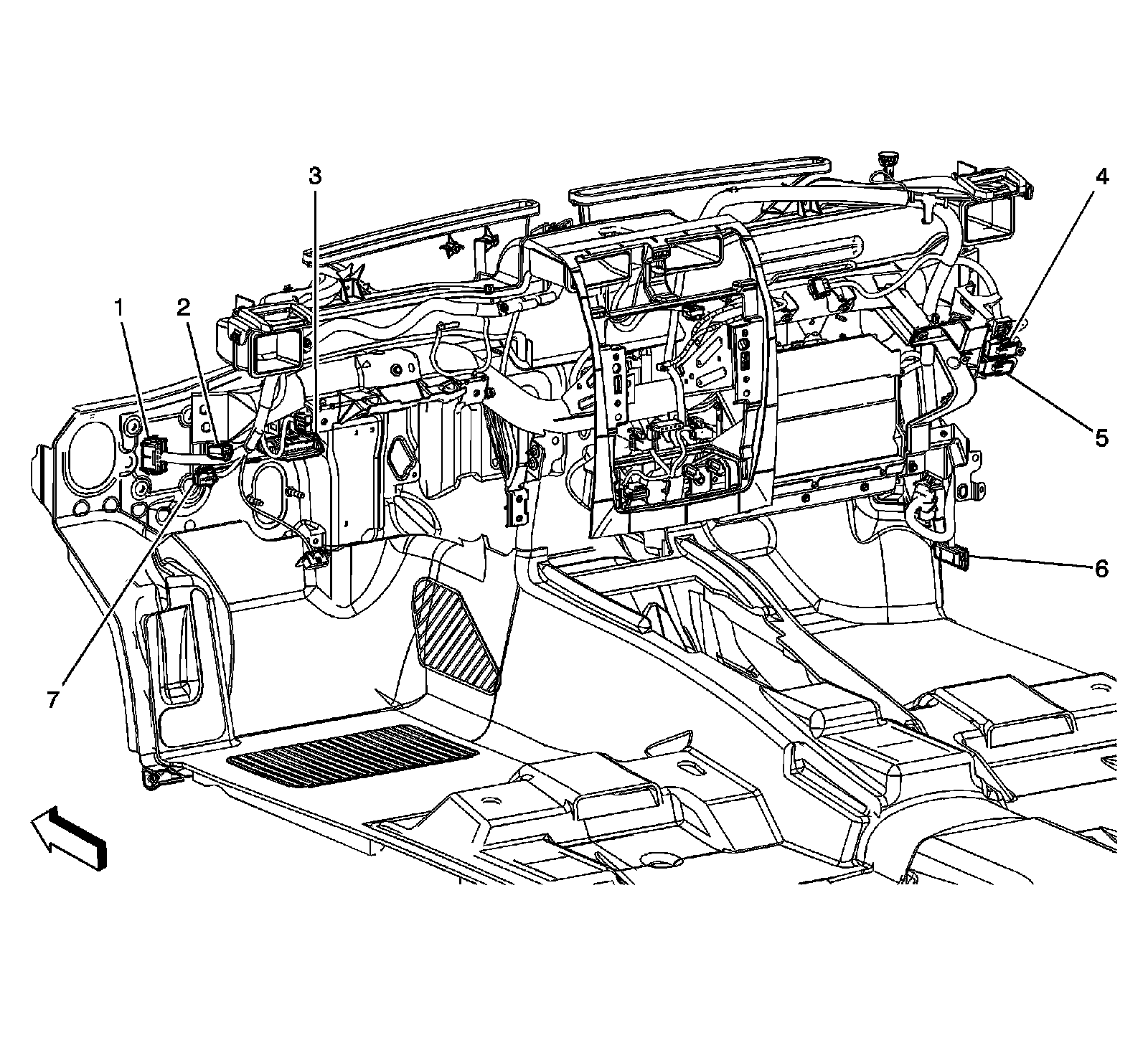 3
4
1
2
5
6
7