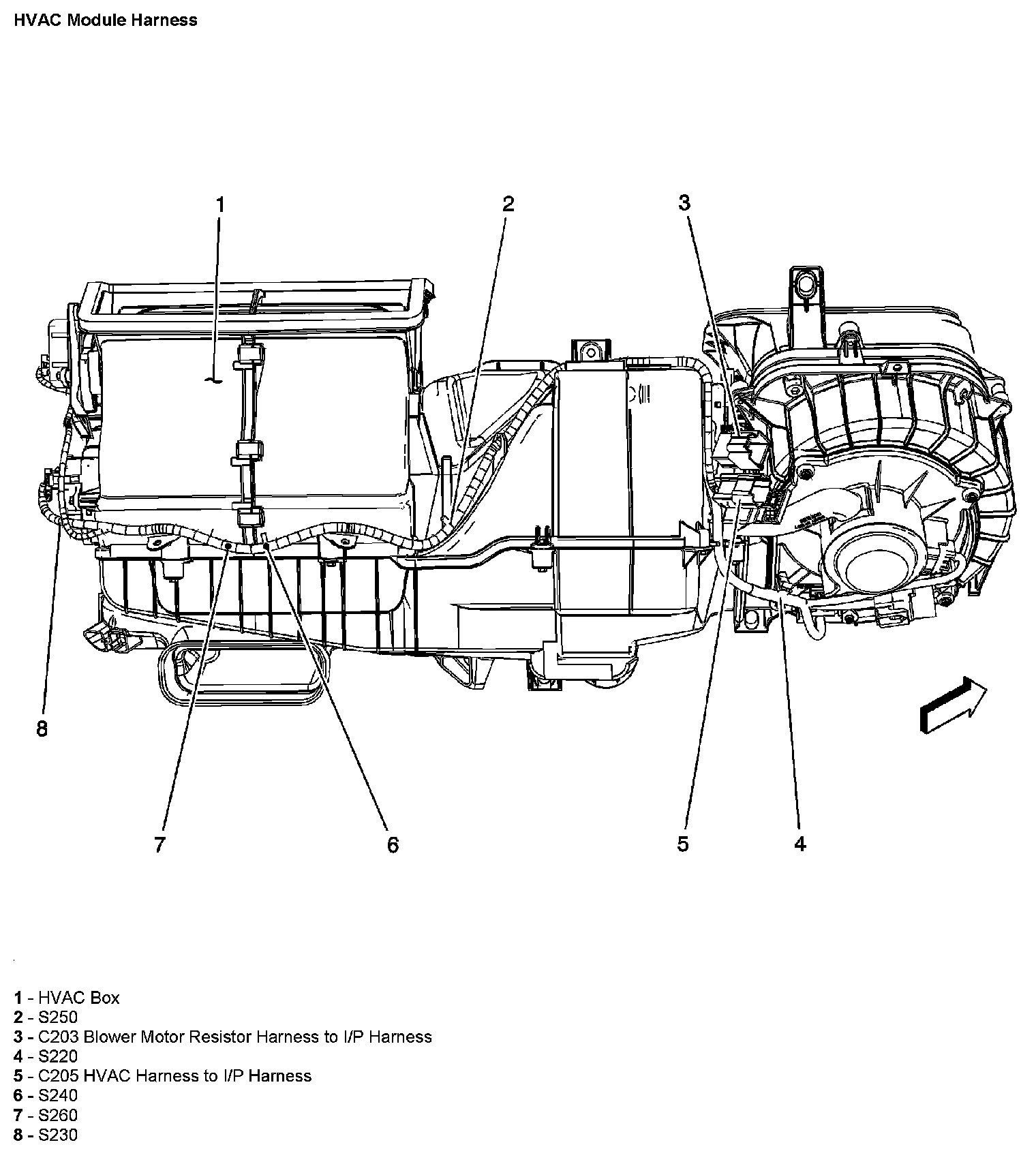 HVAC Module Harness

1
2
3
8
7
6
5
4

1 - HVAC Box
2 - S250
3 - C203 Blower Motor Resistor Harness to I/P Harness
4 - S220
5 - C205 HVAC Harness to I/P Harness
6 - S240
7 - S260
8 - S230