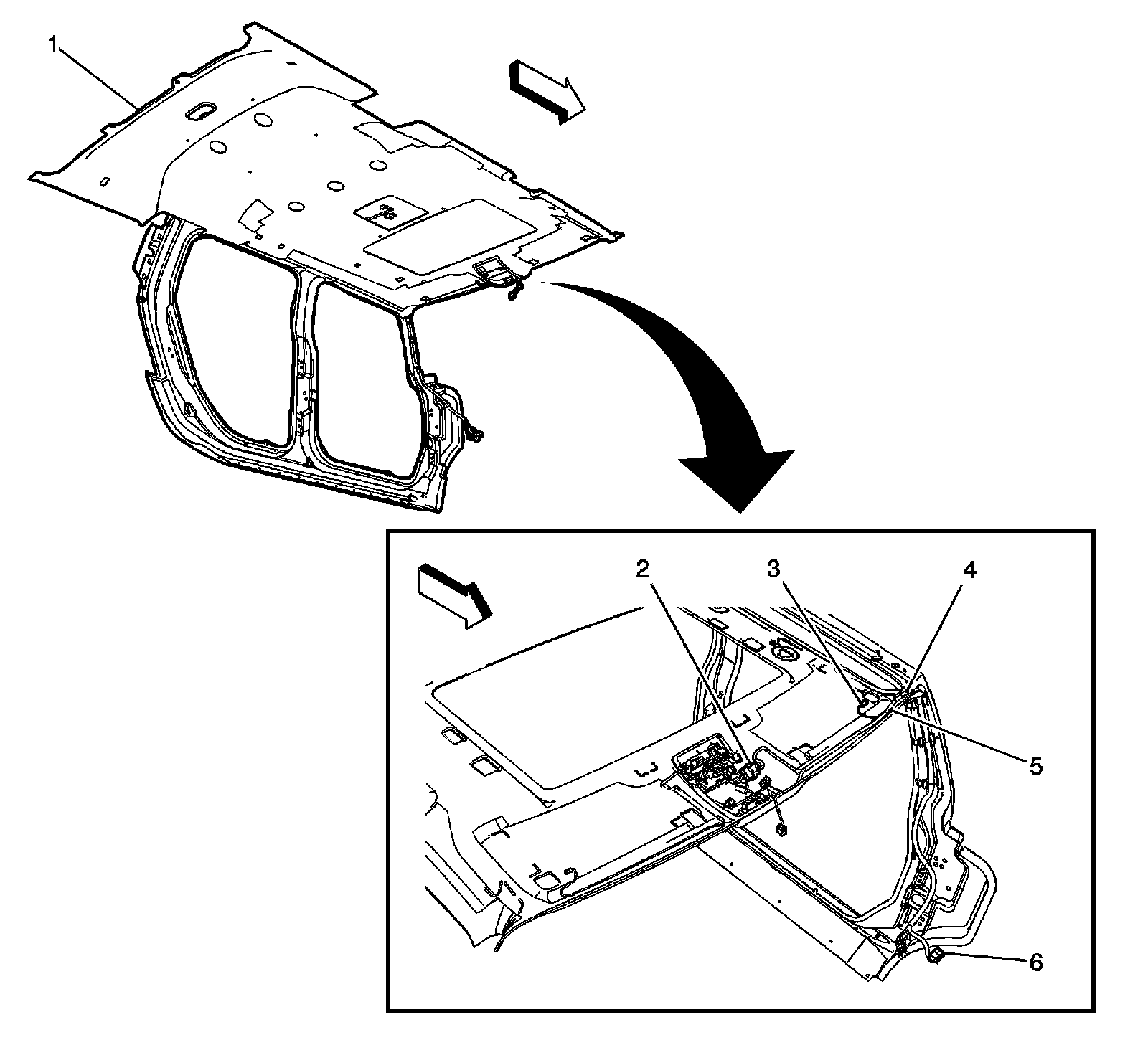 1

2
3
4
5
6