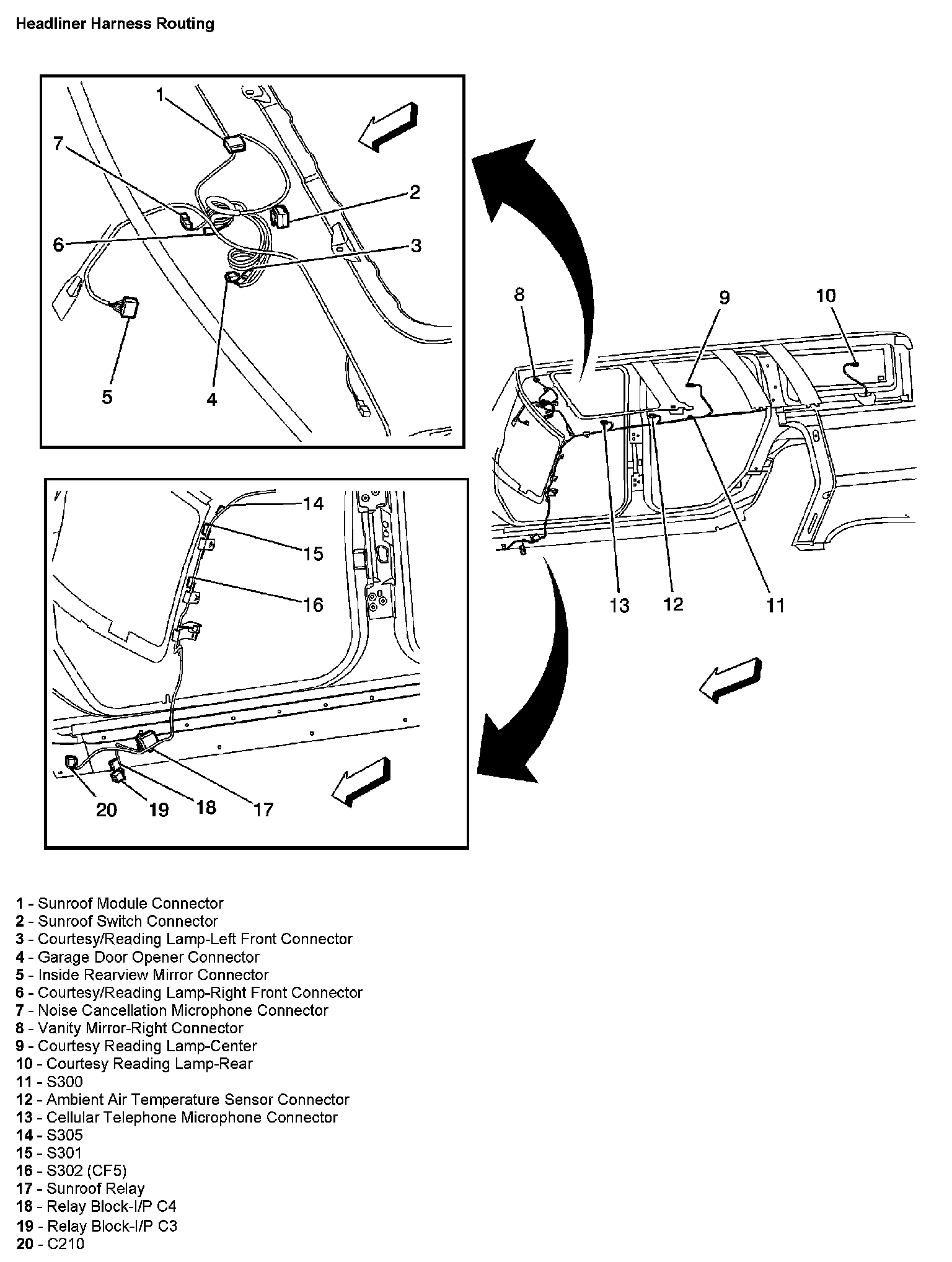 Headliner Harness Routing

1
7
2
6
3
5
4

8
9
10
13
12
11

14
15
16
20
19
18
17

1 - Sunroof Module Connector
2 - Sunroof Switch Connector
3 - Courtesy/Reading Lamp-Left Front Connector
4 - Garage Door Opener Connector
5 - Inside Rearview Mirror Connector
6 - Courtesy/Reading Lamp-Right Front Connector
7 - Noise Cancellation Microphone Connector
8 - Vanity Mirror-Right Connector
9 - Courtesy Reading Lamp-Center
10 - Courtesy Reading Lamp-Rear
11 - S300
12 - Ambient Air Temperature Sensor Connector
13 - Cellular Telephone Microphone Connector
14 - S305
15 - S301
16 - S302 (CF5)
17 - Sunroof Relay
18 - Relay Block-I/P C4
19 - Relay Block-I/P C3
20 - C210