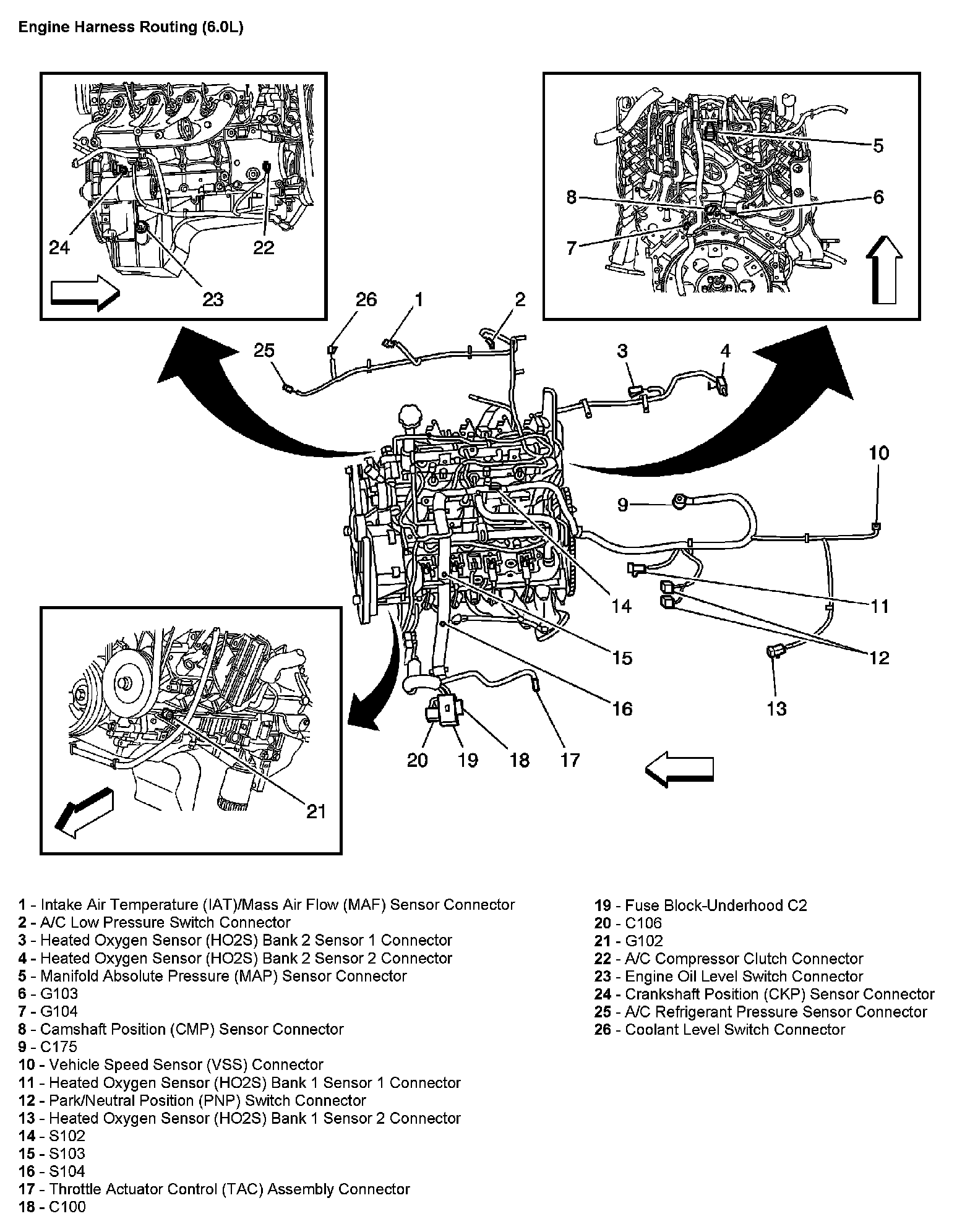 Engine Harness Routing (6.0L)

24
22
23

5
8
6
7

26
1
2
25
3
4
10
9
14
11
12
15
16
13
20
19
18
17

21

1 - Intake Air Temperature (IAT)/Mass Air Flow (MAF) Sensor Connector
2 - A/C Low Pressure Switch Connector
3 - Heated Oxygen Sensor (HO2S) Bank 2 Sensor 1 Connector
4 - Heated Oxygen Sensor (HO2S) Bank 2 Sensor 2 Connector
5 - Manifold Absolute Pressure (MAP) Sensor Connector
6 - G103
7 - G104
8 - Camshaft Position (CMP) Sensor Connector
9 - C175
10 - Vehicle Speed Sensor (VSS) Connector
11 - Heated Oxygen Sensor (HO2S) Bank 1 Sensor 1 Connector
12 - Park/Neutral Position (PNP) Switch Connector
13 - Heated Oxygen Sensor (HO2S) Bank 1 Sensor 2 Connector
14 - S102
15 - S103
16 - S104
17 - Throttle Actuator Control (TAC) Assembly Connector
18 - C100

19 - Fuse Block-Underhood C2
20 - C106
21 - G102
22 - A/C Compressor Clutch Connector
23 - Engine Oil Level Switch Connector
24 - Crankshaft Position (CKP) Sensor Connector
25 - A/C Refrigerant Pressure Sensor Connector
26 - Coolant Level Switch Connector