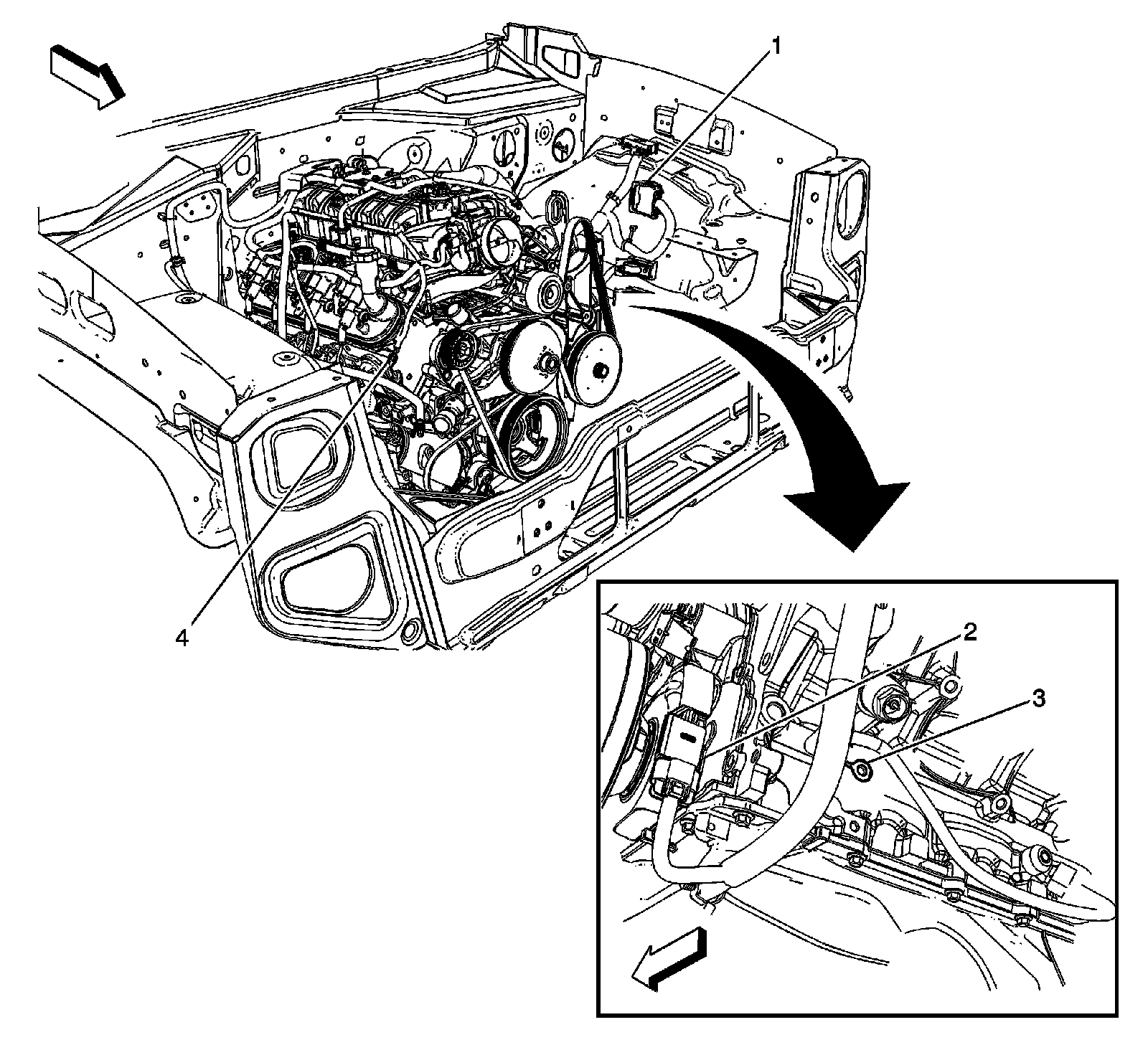 1
4
2
3