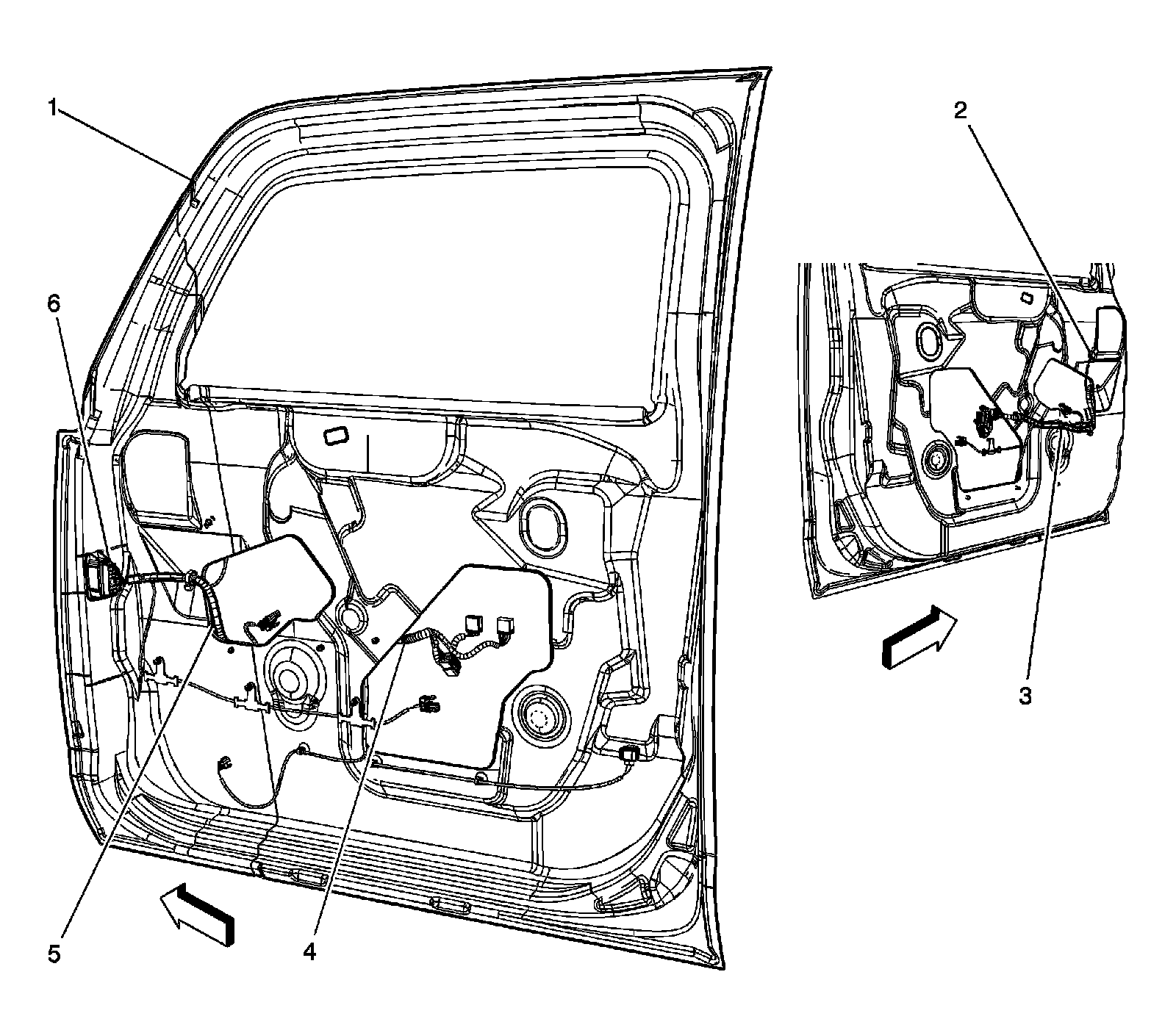 1
2
6
3
5
4