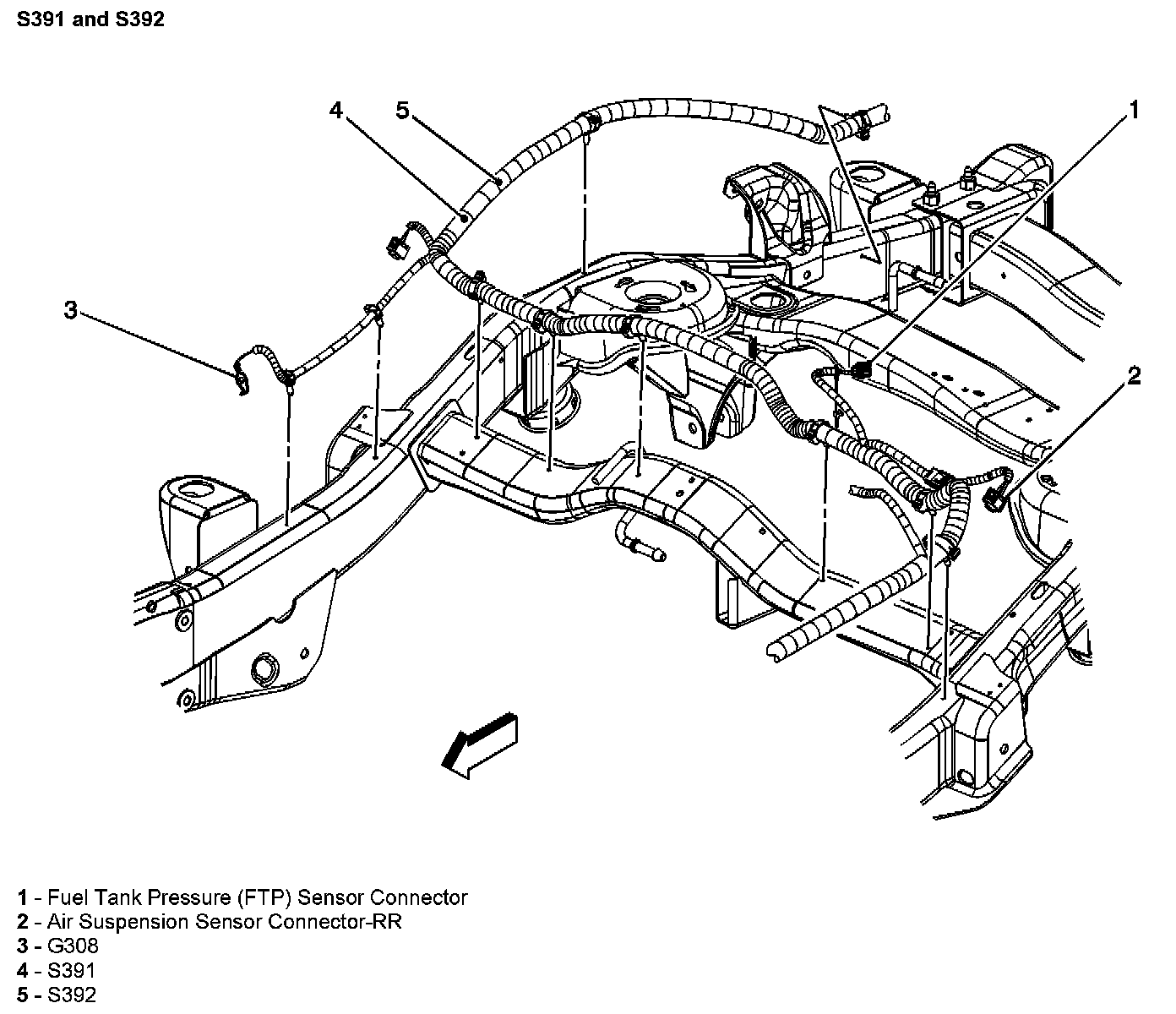 S391 and S392

4
5
1
3
2

1 - Fuel Tank Pressure (FTP) Sensor Connector
2 - Air Suspension Sensor Connector-RR
3 - G308
4 - S391
5 - S392