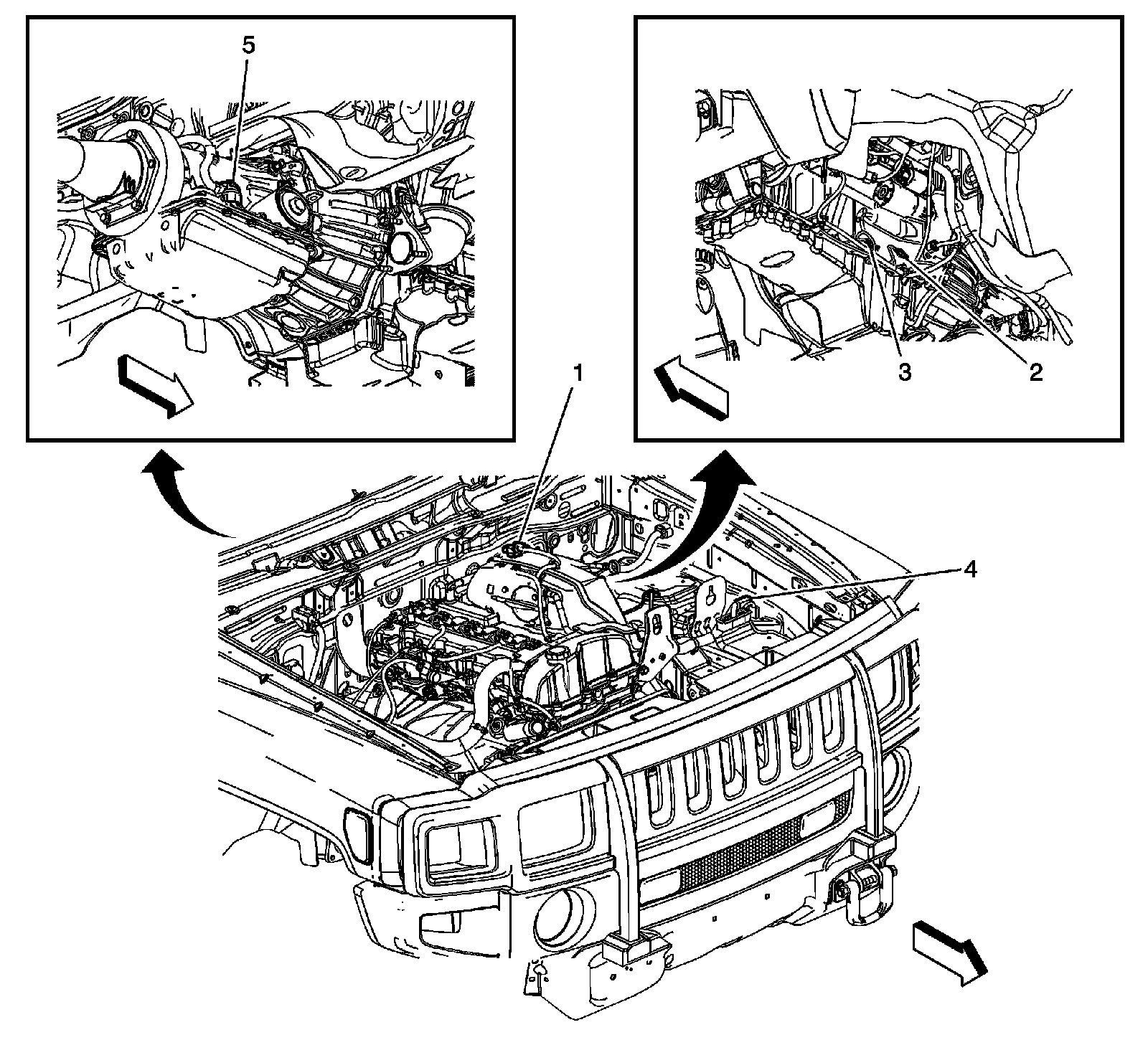 5

3
2

1

4