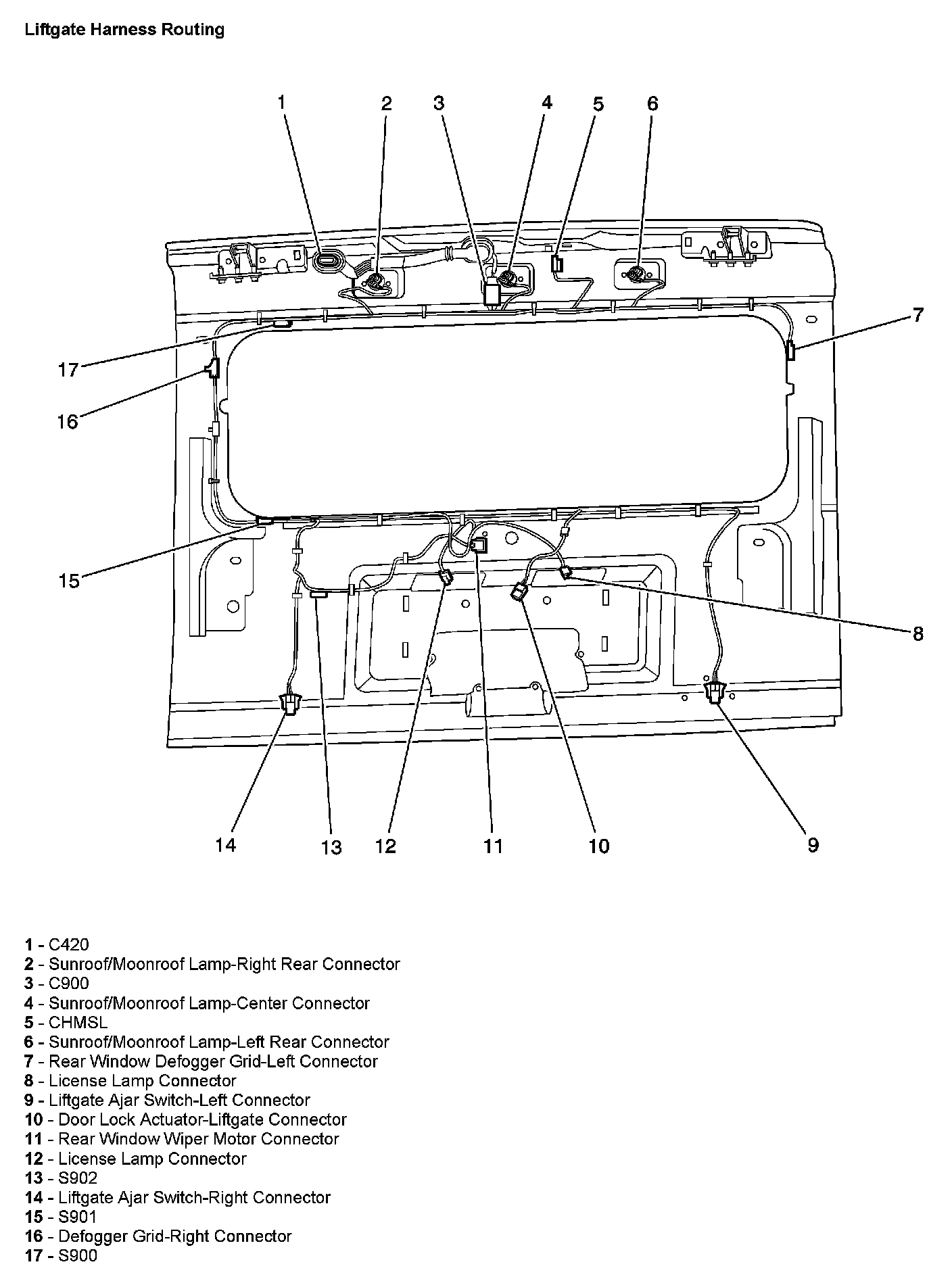 Liftgate Harness Routing

1
2
3
4
5
6
7
17
16
15
8
14
13
12
11
10
9

1 - C420
2 - Sunroof/Moonroof Lamp-Right Rear Connector
3 - C900
4 - Sunroof/Moonroof Lamp-Center Connector
5 - CHMSL
6 - Sunroof/Moonroof Lamp-Left Rear Connector
7 - Rear Window Defogger Grid-Left Connector
8 - License Lamp Connector
9 - Liftgate Ajar Switch-Left Connector
10 - Door Lock Actuator-Liftgate Connector
11 - Rear Window Wiper Motor Connector
12 - License Lamp Connector
13 - S902
14 - Liftgate Ajar Switch-Right Connector
15 - S901
16 - Defogger Grid-Right Connector
17 - S900