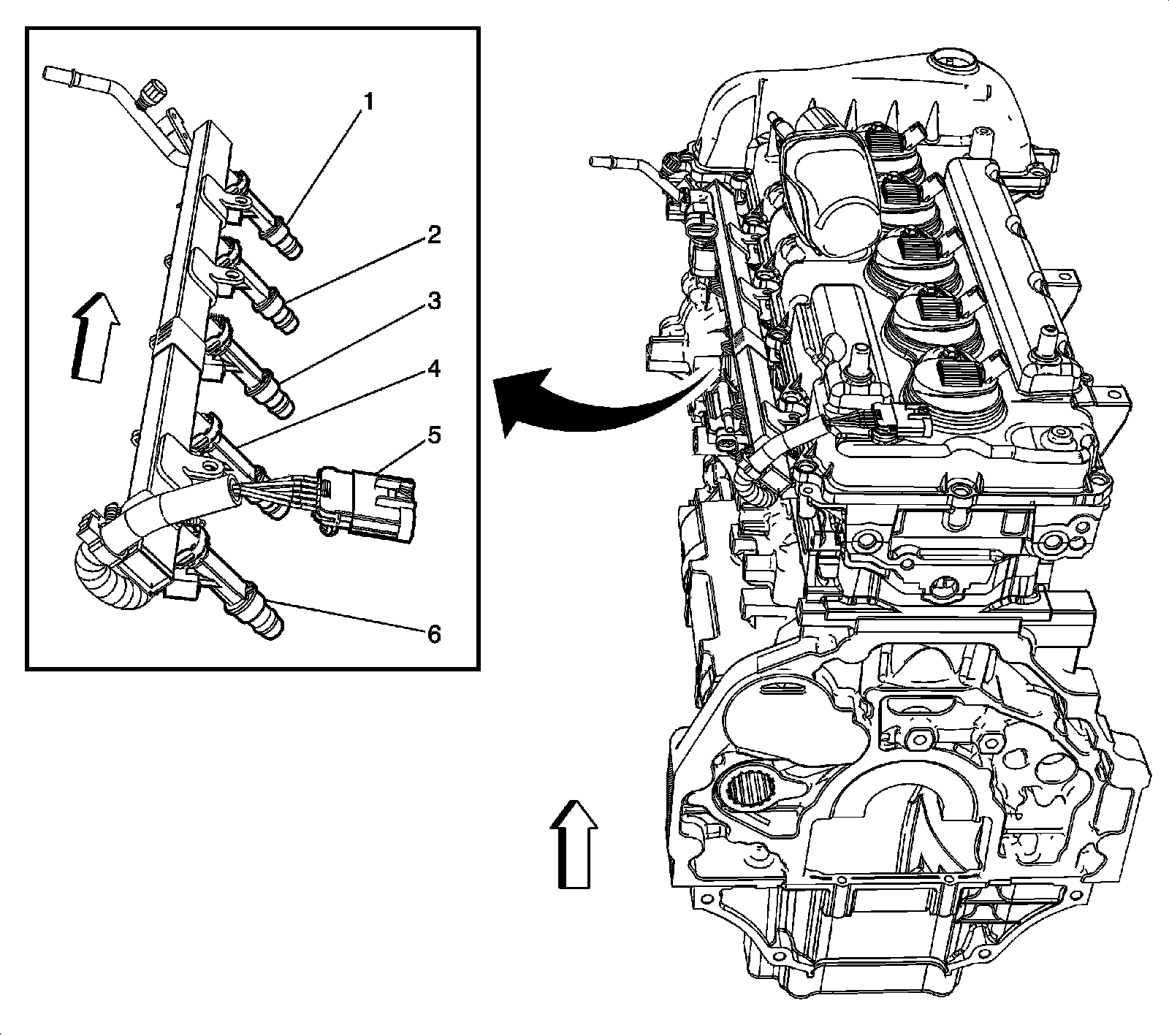 1
2
3
4
5
6