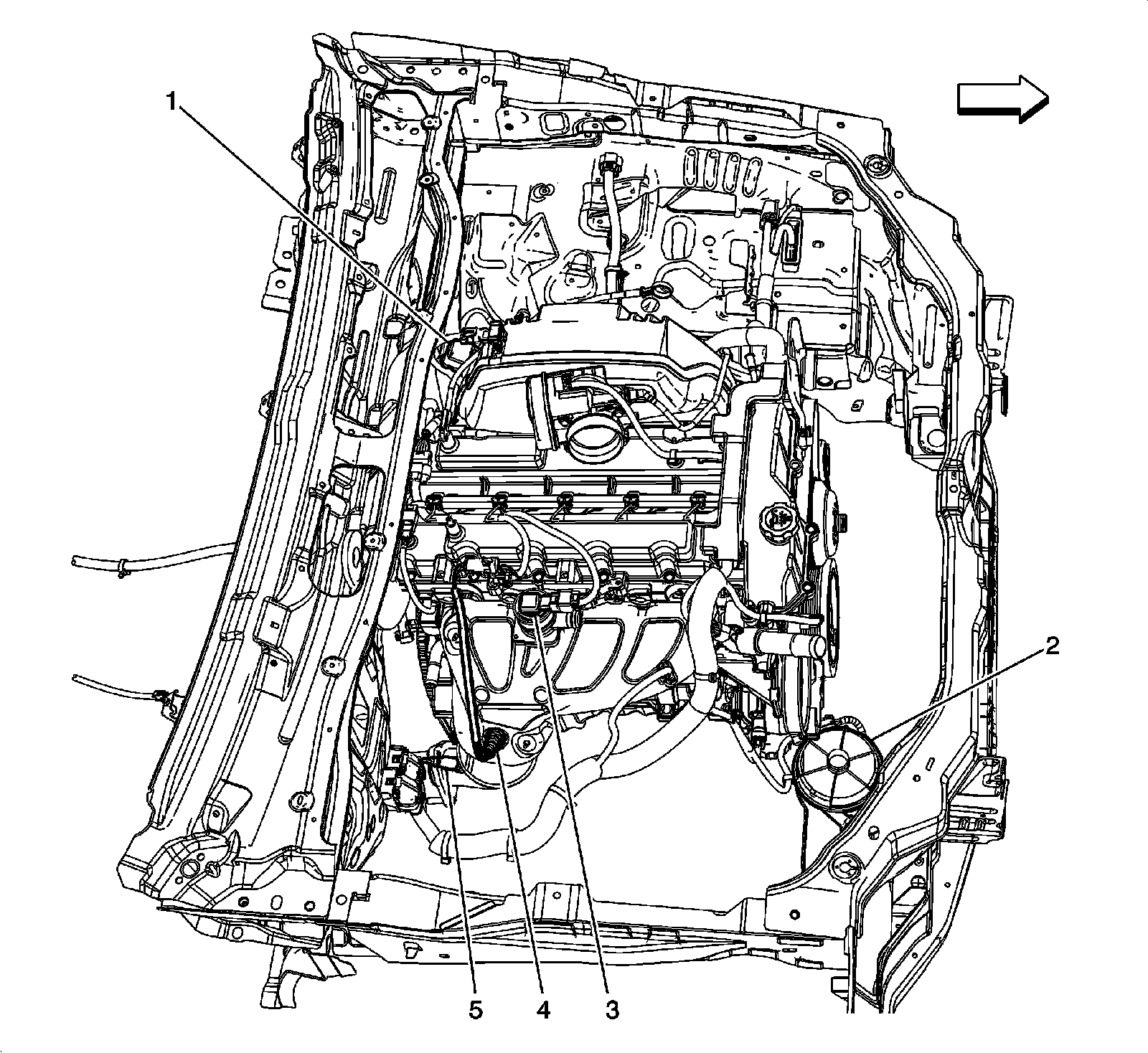 1
2
5
4
3