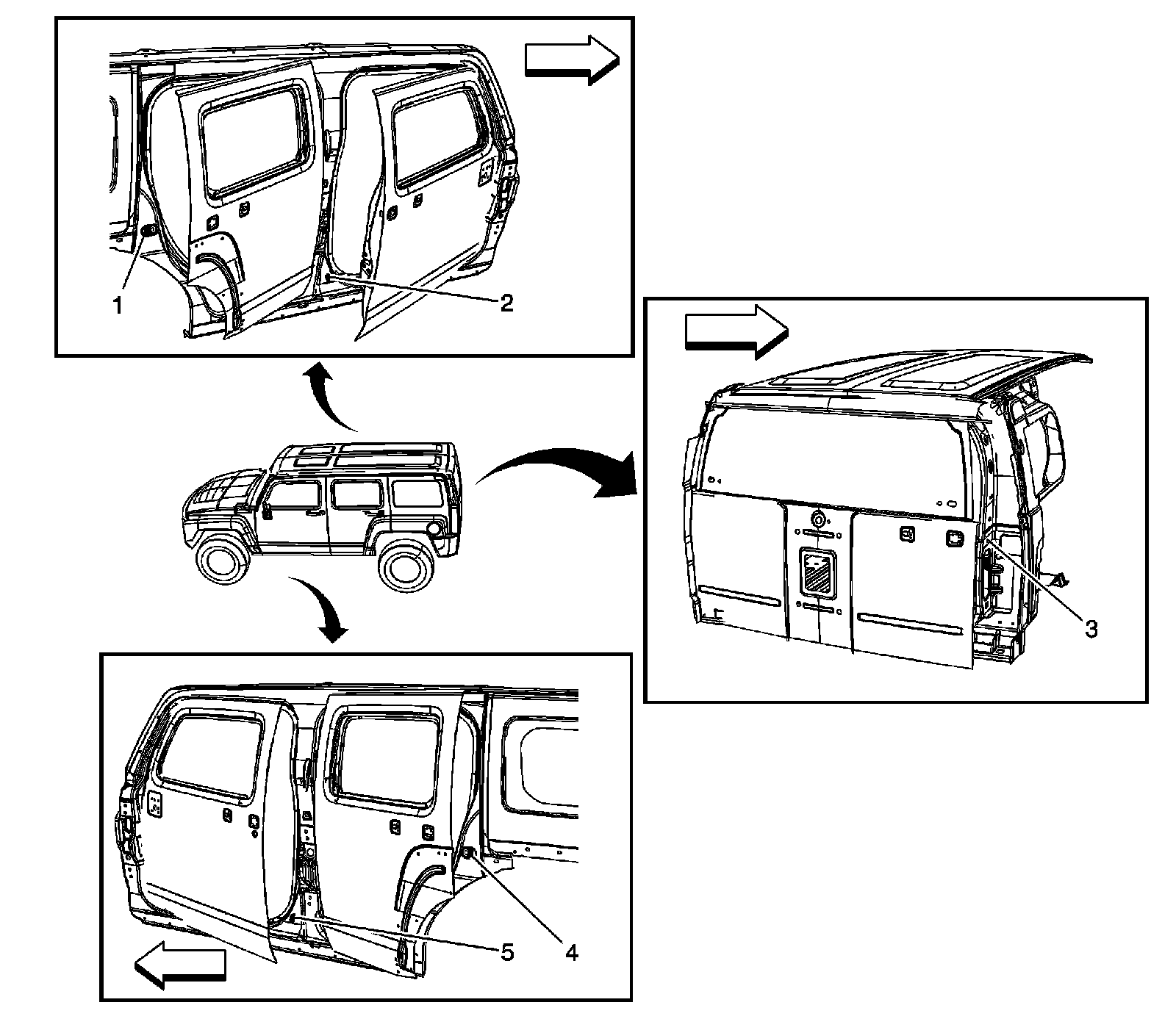 1
2
3
5
4