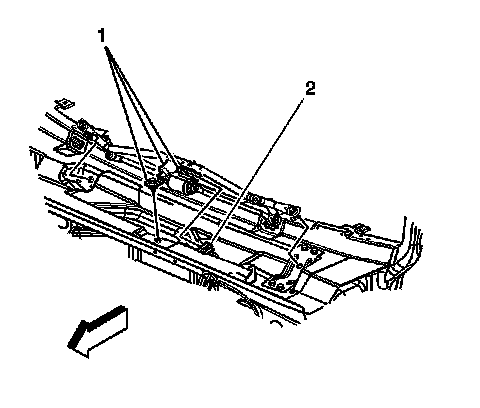 1
2