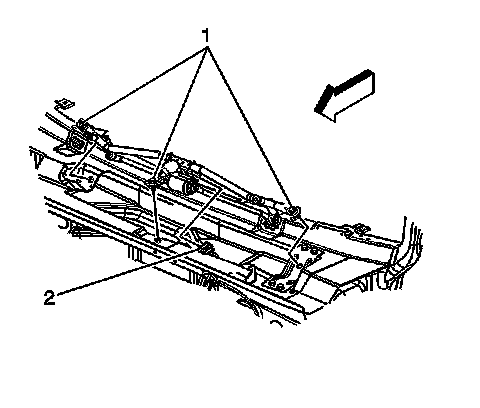 1

2