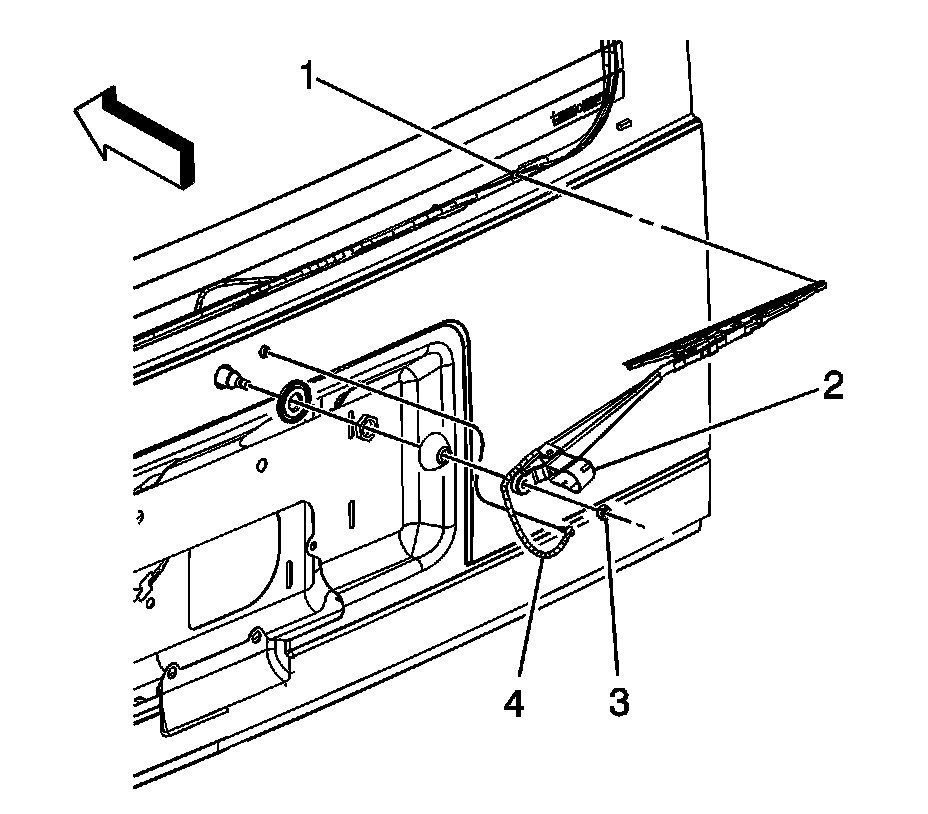 1
2
4
3