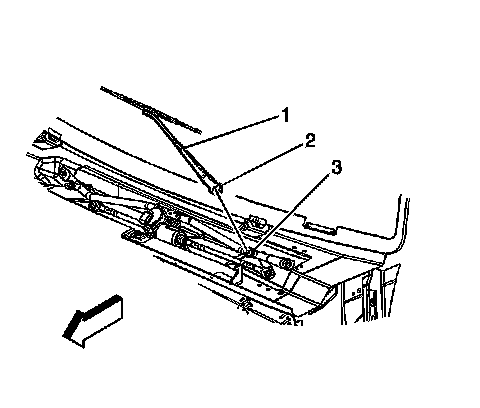 1
2
3