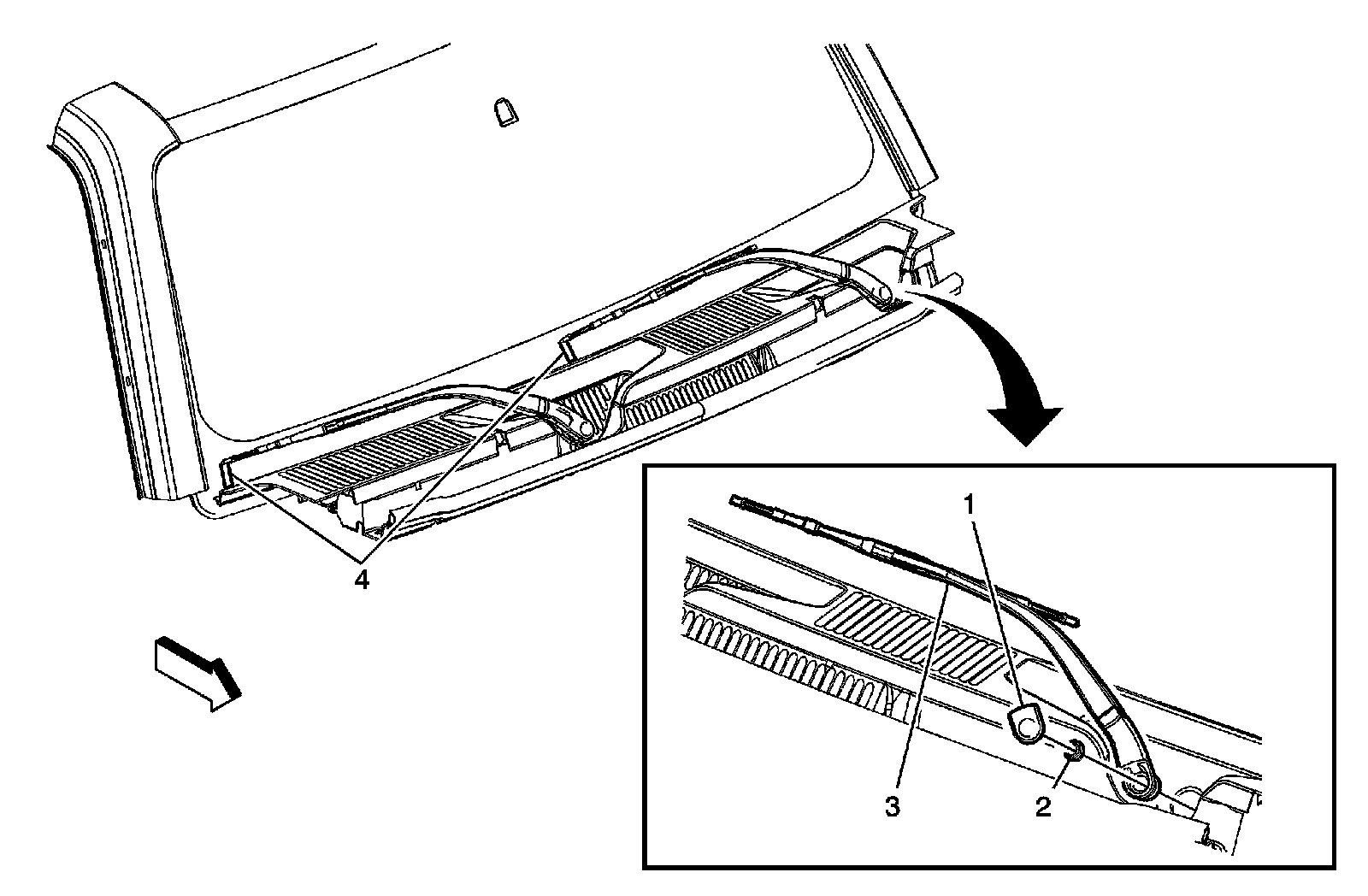 4
1
3
2