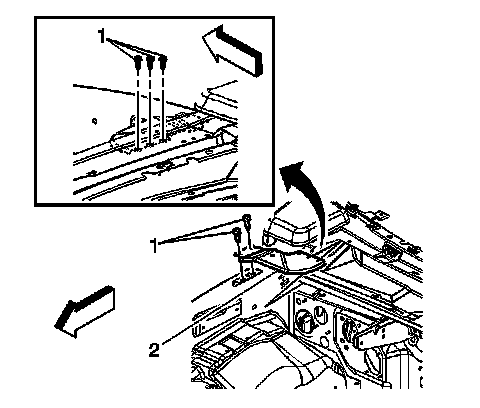 1

1

2