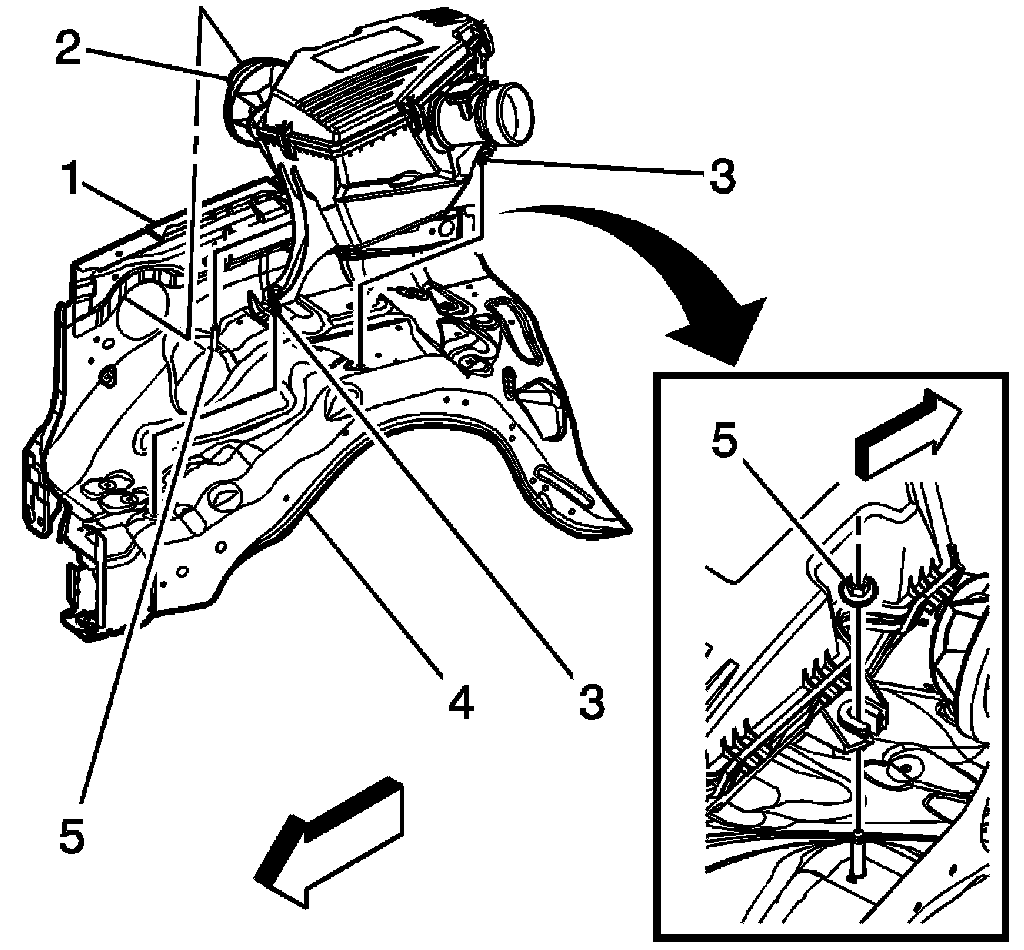 2
1
3
5
4
3
5