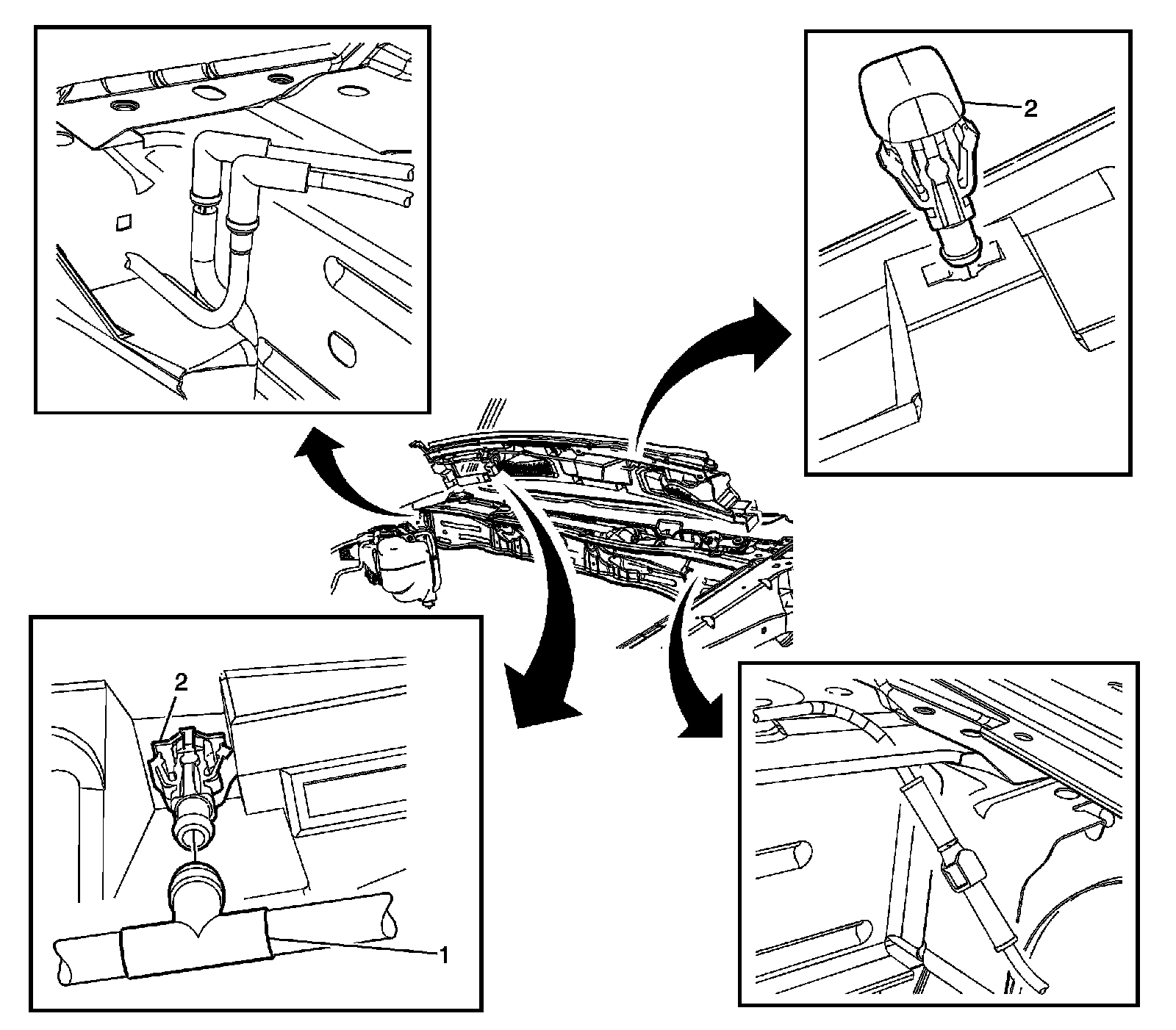 2

2

1