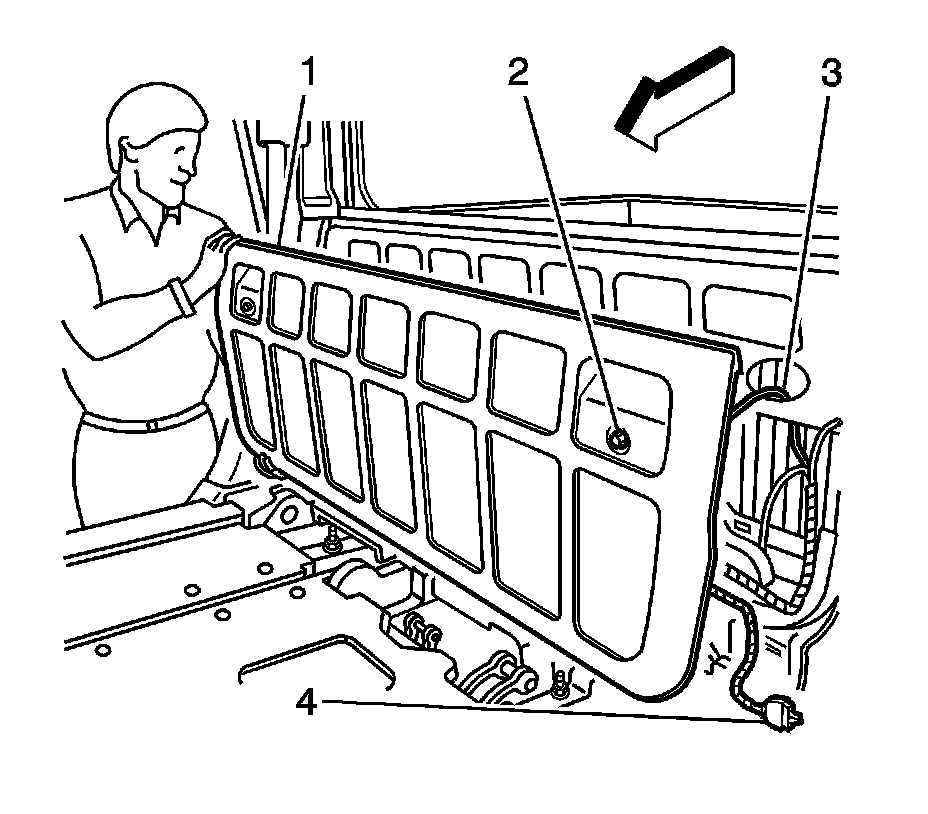 1
2
3
4