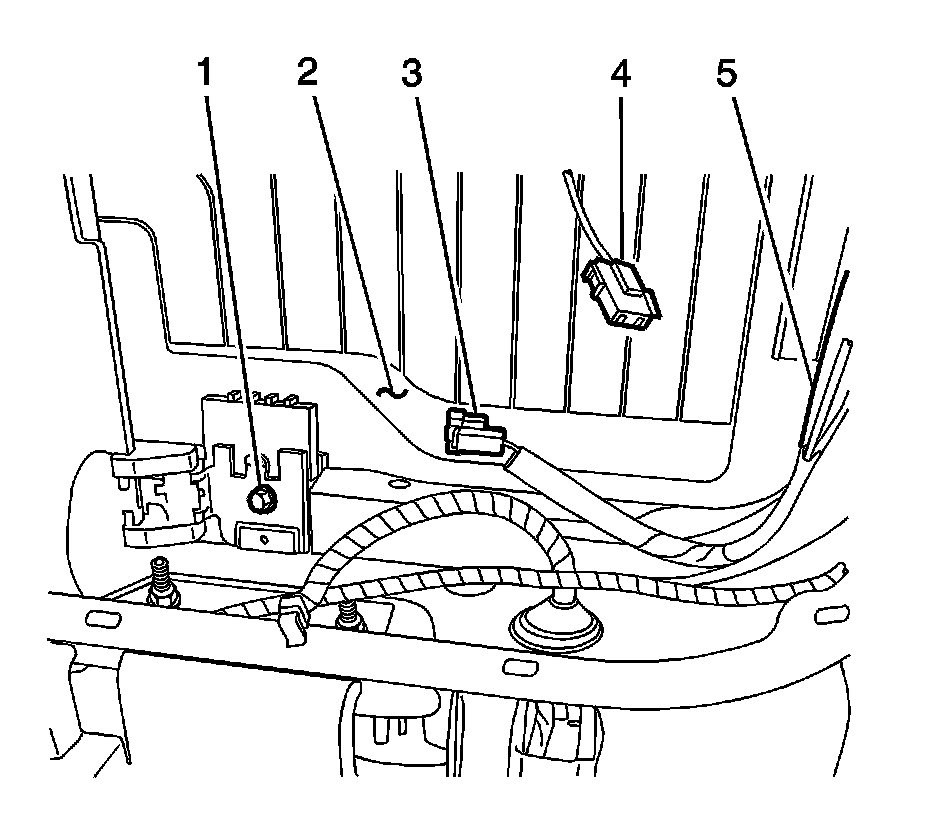 1 2 3 4 5