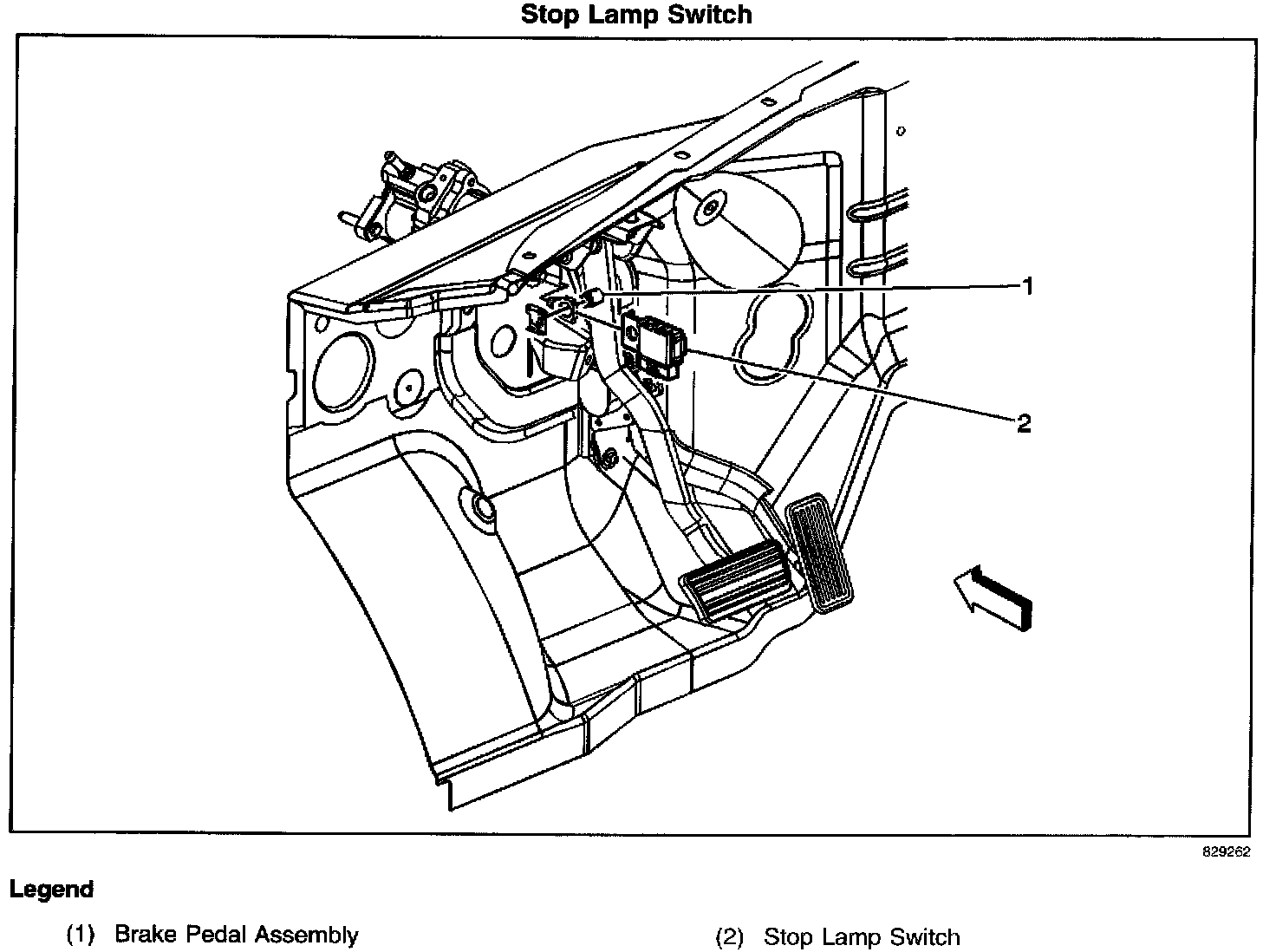 Stop Lamp Switch

1

2

829262

Legend

(1) Brake Pedal Assembly

(2) Stop Lamp Switch