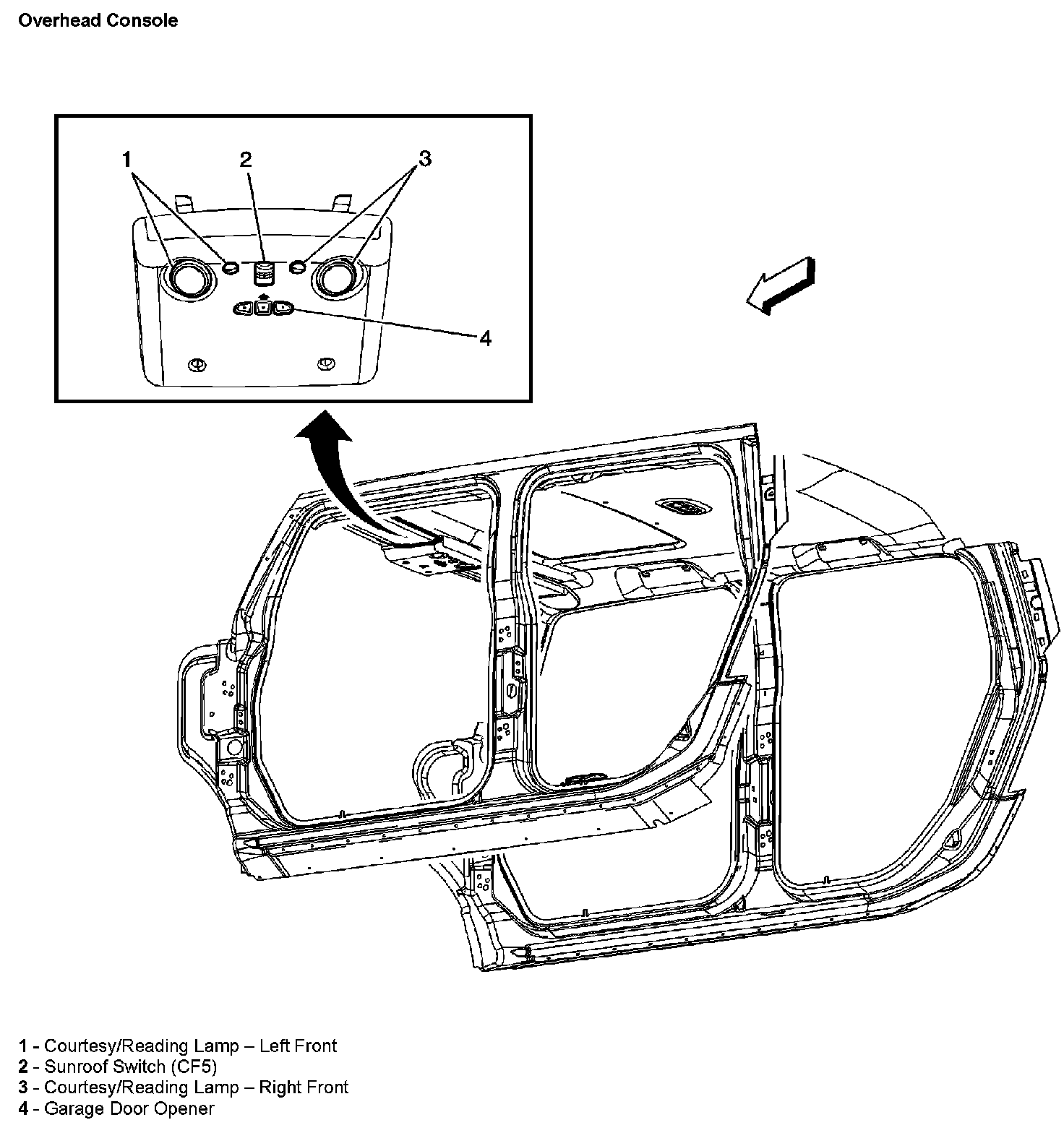 Overhead Console

1

2

3

4

1 - Courtesy/Reading Lamp – Left Front
2 - Sunroof Switch (CF5)
3 - Courtesy/Reading Lamp – Right Front
4 - Garage Door Opener