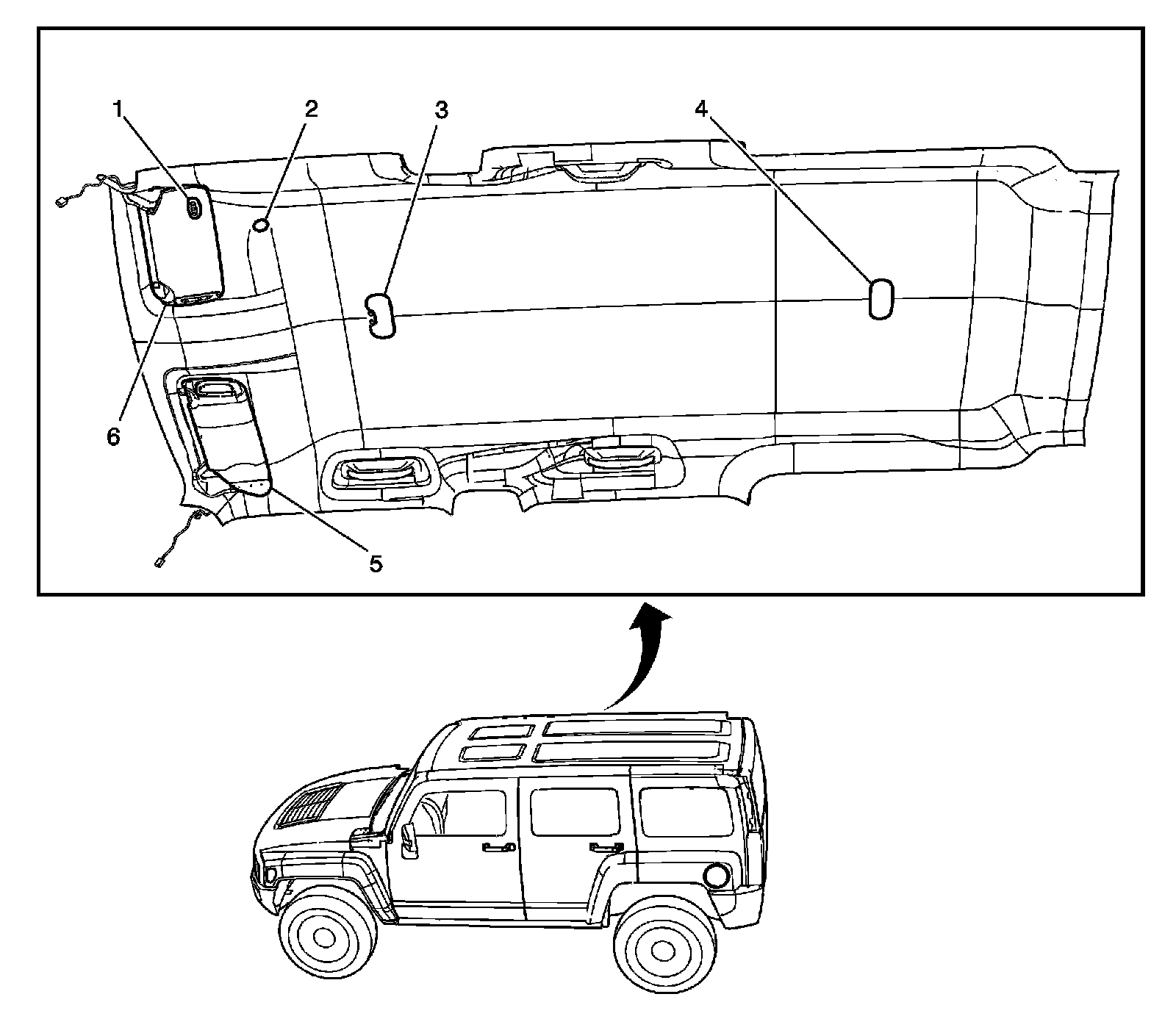 1
2
3
4
6
5