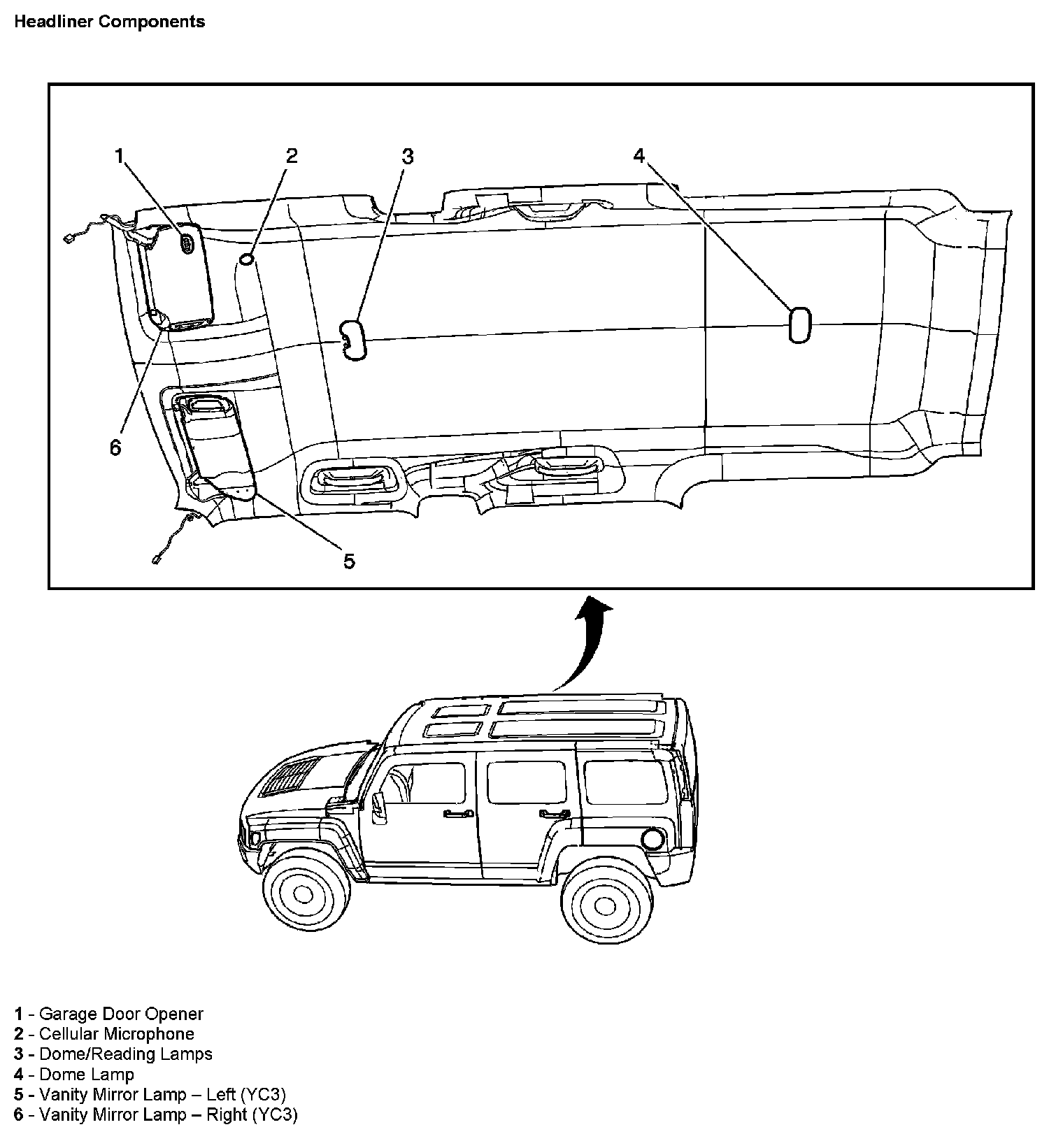 Headliner Components

1
2
3
4
6
5

1 - Garage Door Opener
2 - Cellular Microphone
3 - Dome/Reading Lamps
4 - Dome Lamp
5 - Vanity Mirror Lamp – Left (YC3)
6 - Vanity Mirror Lamp – Right (YC3)