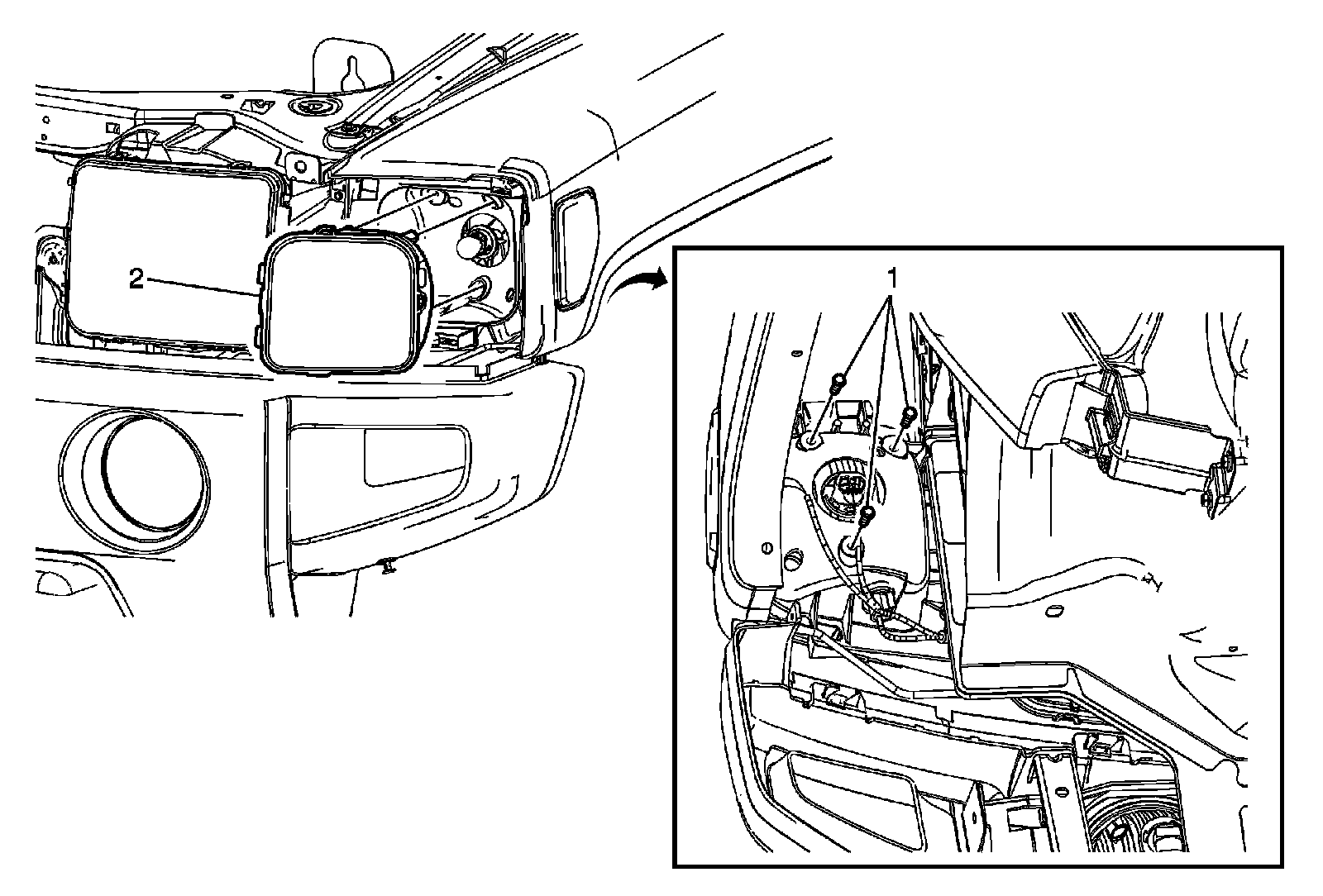 2

1