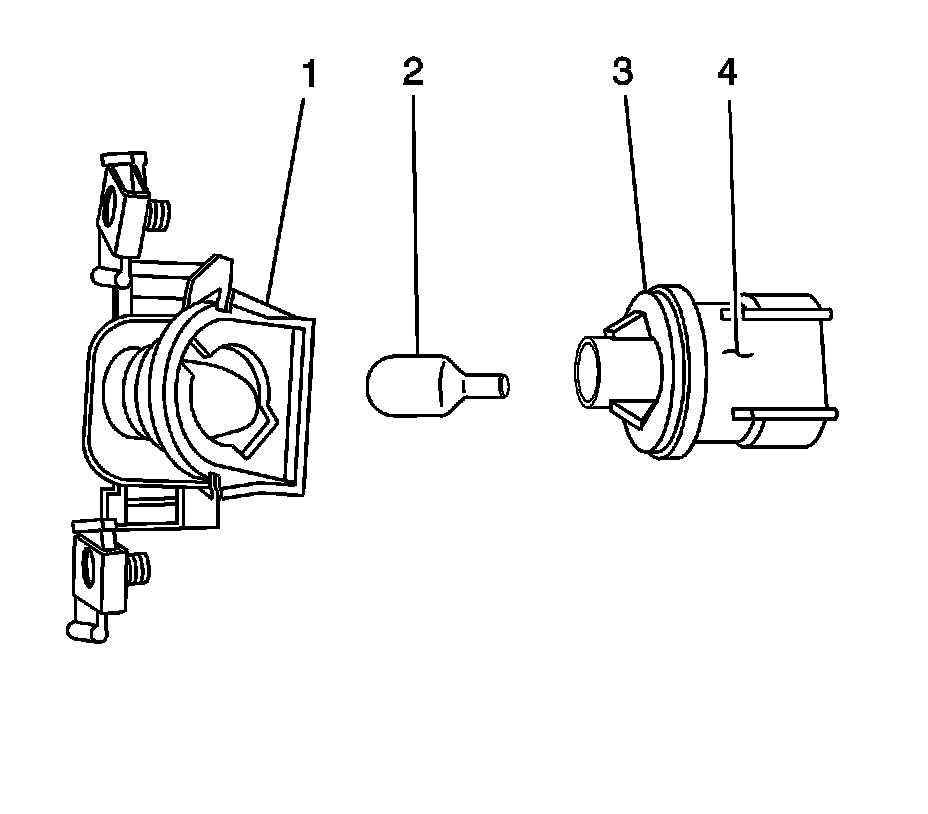 1
2
3
4