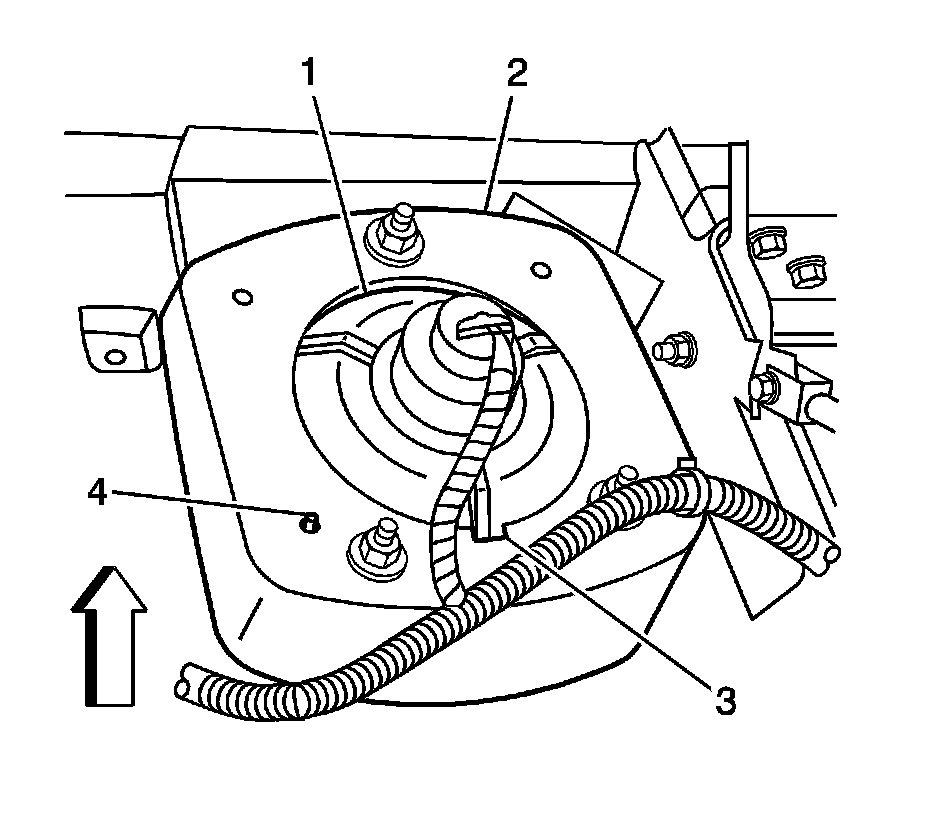 1
2
4
3