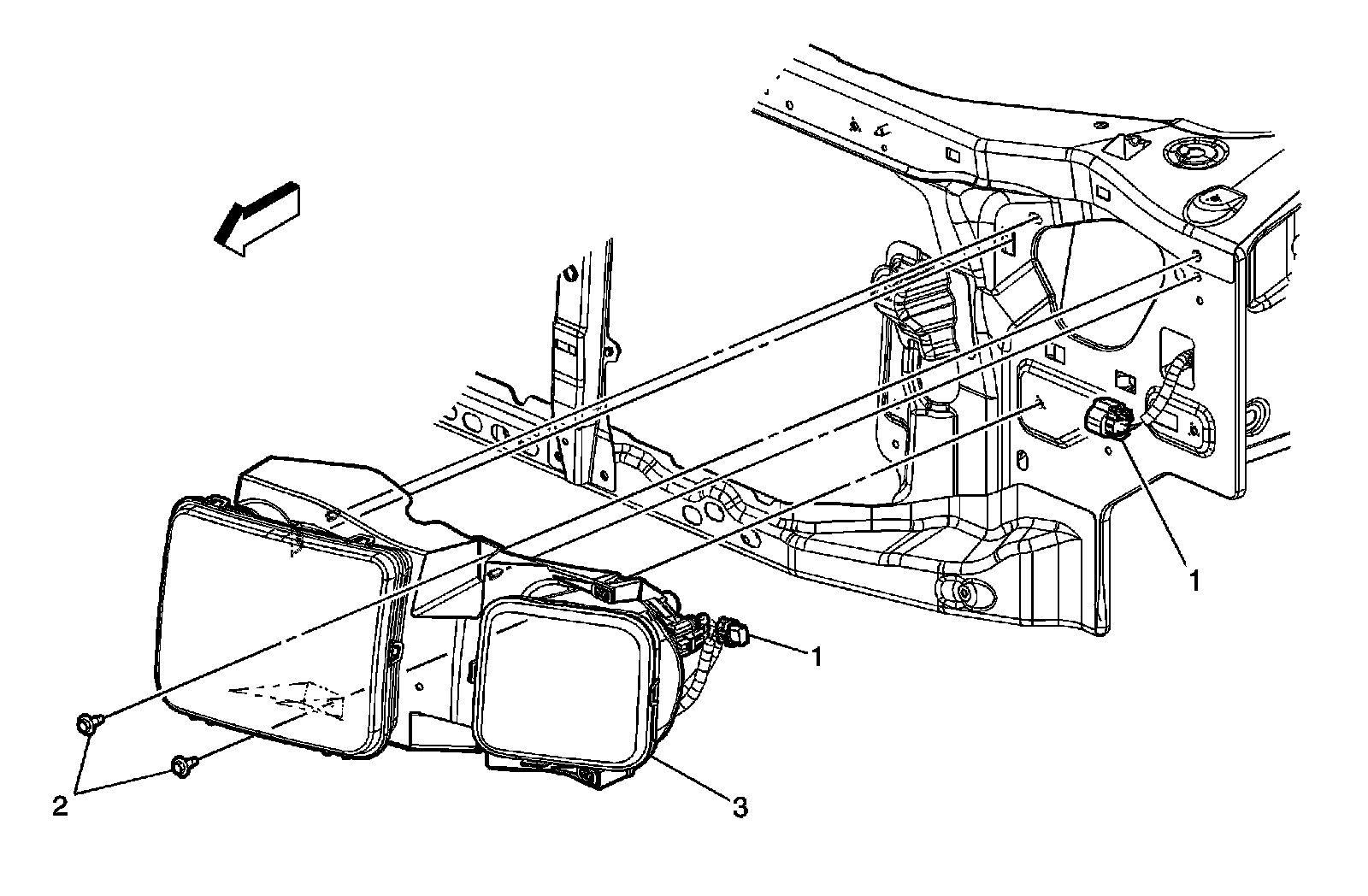 1
1
2
3