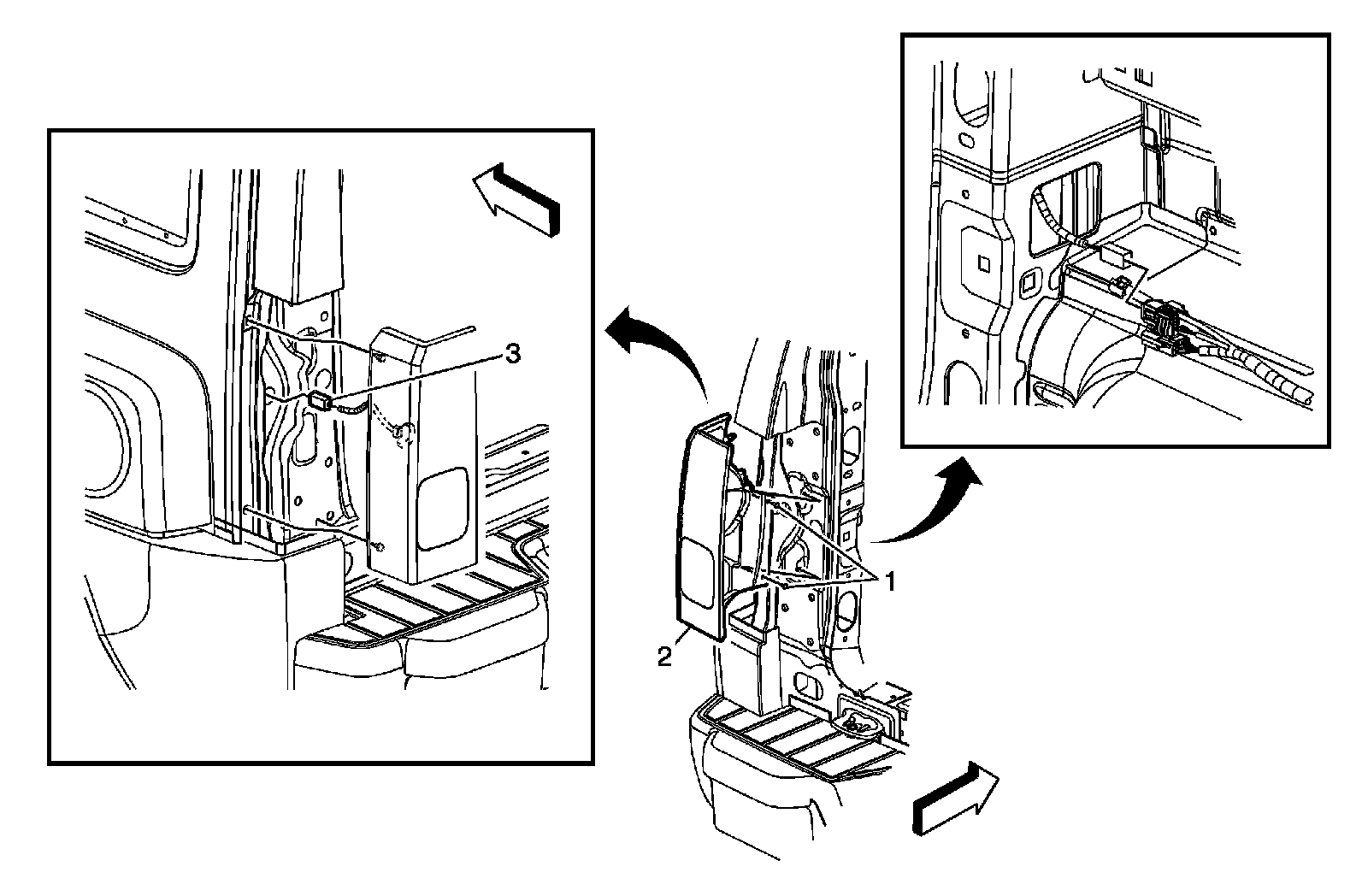 3

1

2