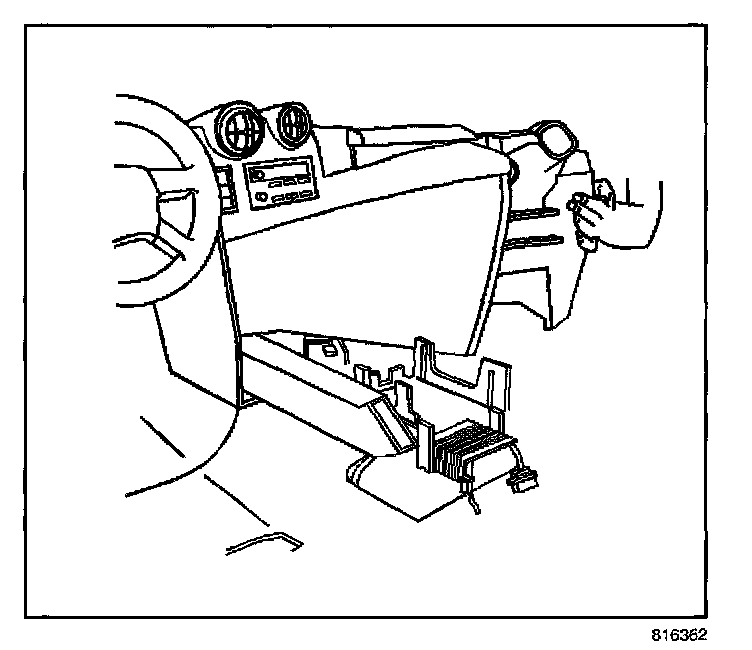 816362