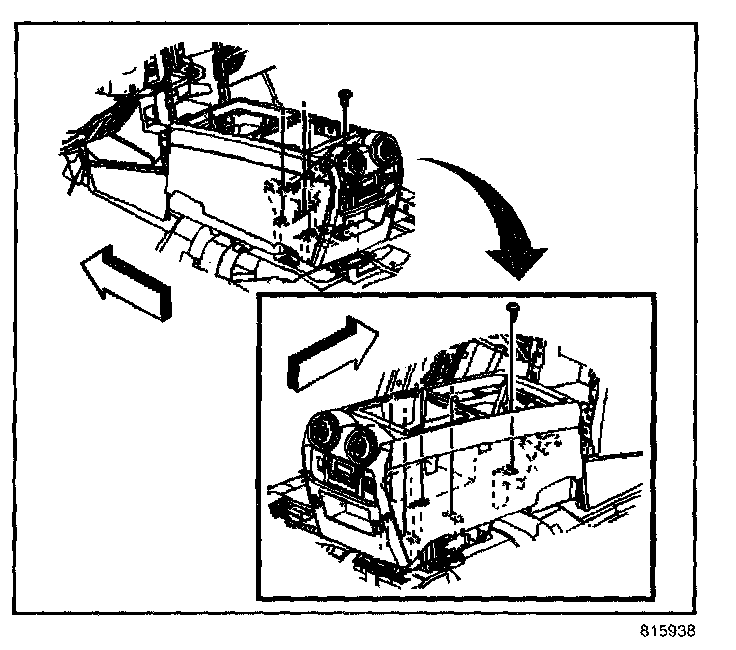 815938