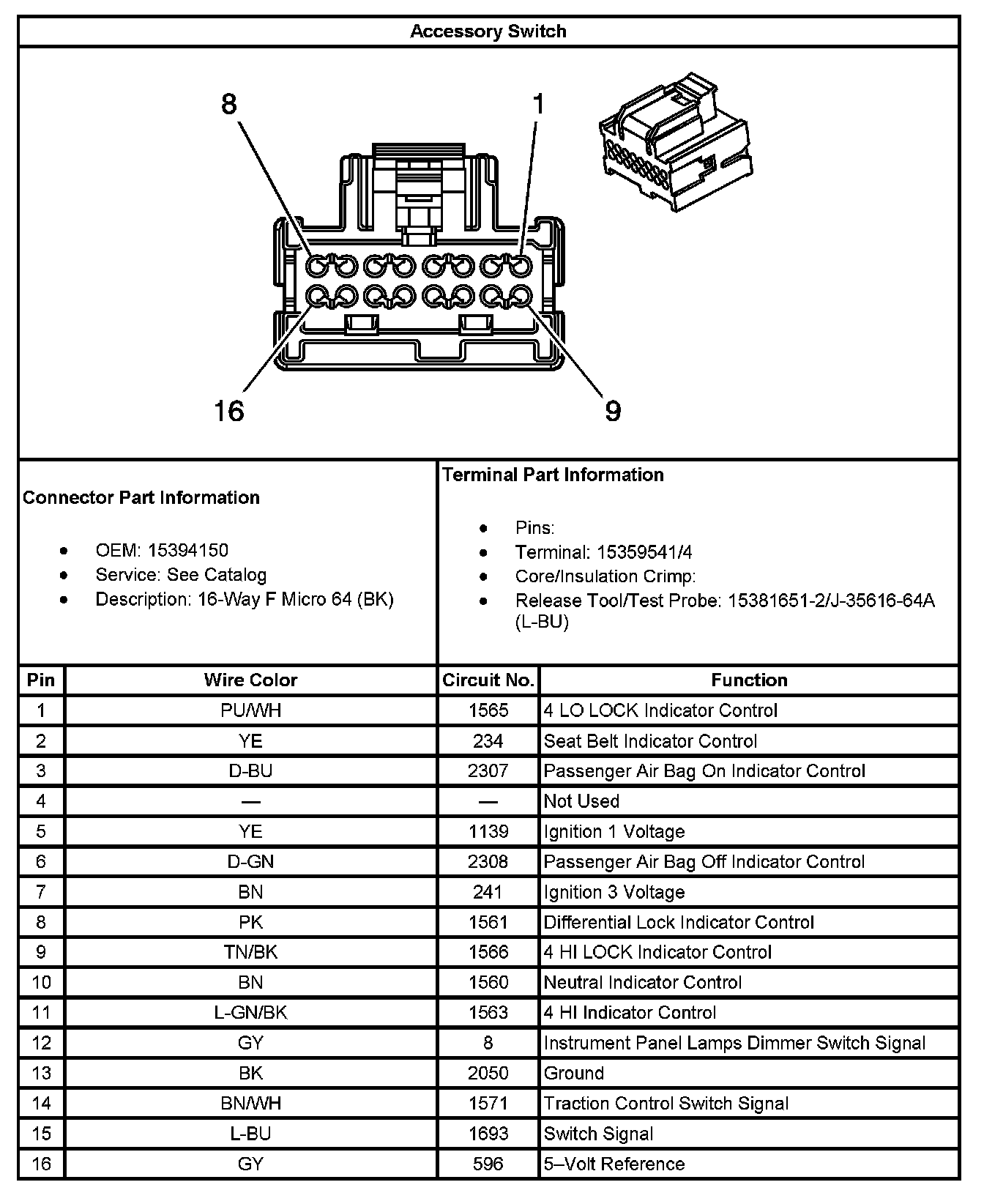 Accessory Switch

8
1
16
9

Connector Part Information

- OEM: 15394150
- Service: See Catalog
- Description: 16-Way F Micro 64 (BK)

Terminal Part Information

- Pins:
- Terminal: 15359541/4
- Core/Insulation Crimp:
- Release Tool/Test Probe: 15381651-2/J-35616-64A (L-BU)

| Pin | Wire Color | Circuit No. | Function |
|---|---|---|---|
| 1 | PU/WH | 1565 | 4 LO LOCK Indicator Control |
| 2 | YE | 234 | Seat Belt Indicator Control |
| 3 | D-BU | 2307 | Passenger Air Bag On Indicator Control |
| 4 | — | — | Not Used |
| 5 | YE | 1139 | Ignition 1 Voltage |
| 6 | D-GN | 2308 | Passenger Air Bag Off Indicator Control |
| 7 | BN | 241 | Ignition 3 Voltage |
| 8 | PK | 1561 | Differential Lock Indicator Control |
| 9 | TN/BK | 1566 | 4 HI LOCK Indicator Control |
| 10 | BN | 1560 | Neutral Indicator Control |
| 11 | L-GN/BK | 1563 | 4 HI Indicator Control |
| 12 | GY | 8 | Instrument Panel Lamps Dimmer Switch Signal |
| 13 | BK | 2050 | Ground |
| 14 | BN/WH | 1571 | Traction Control Switch Signal |
| 15 | L-BU | 1693 | Switch Signal |
| 16 | GY | 596 | 5–Volt Reference |