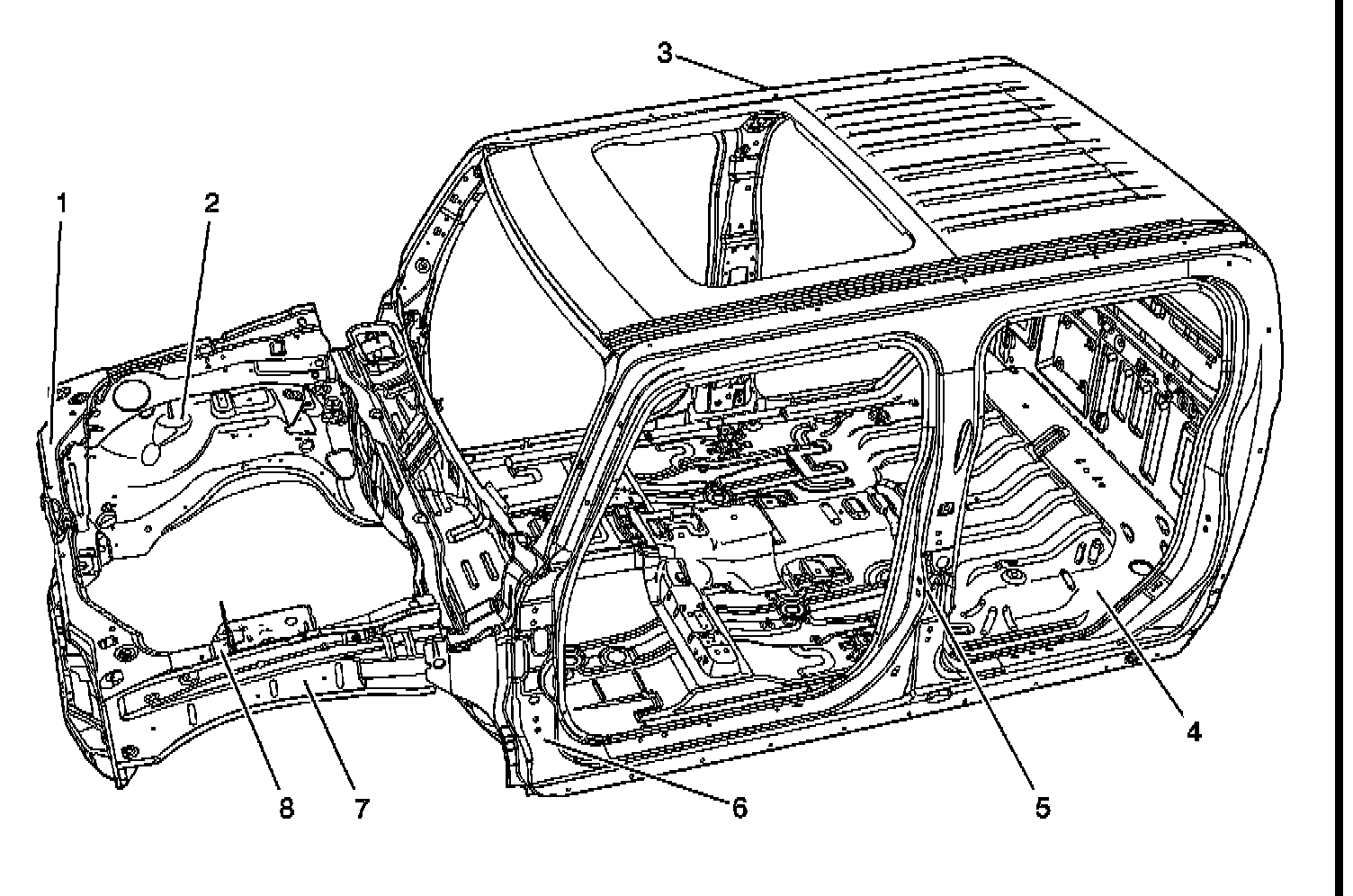 3
1
2
4
8
7
6
5