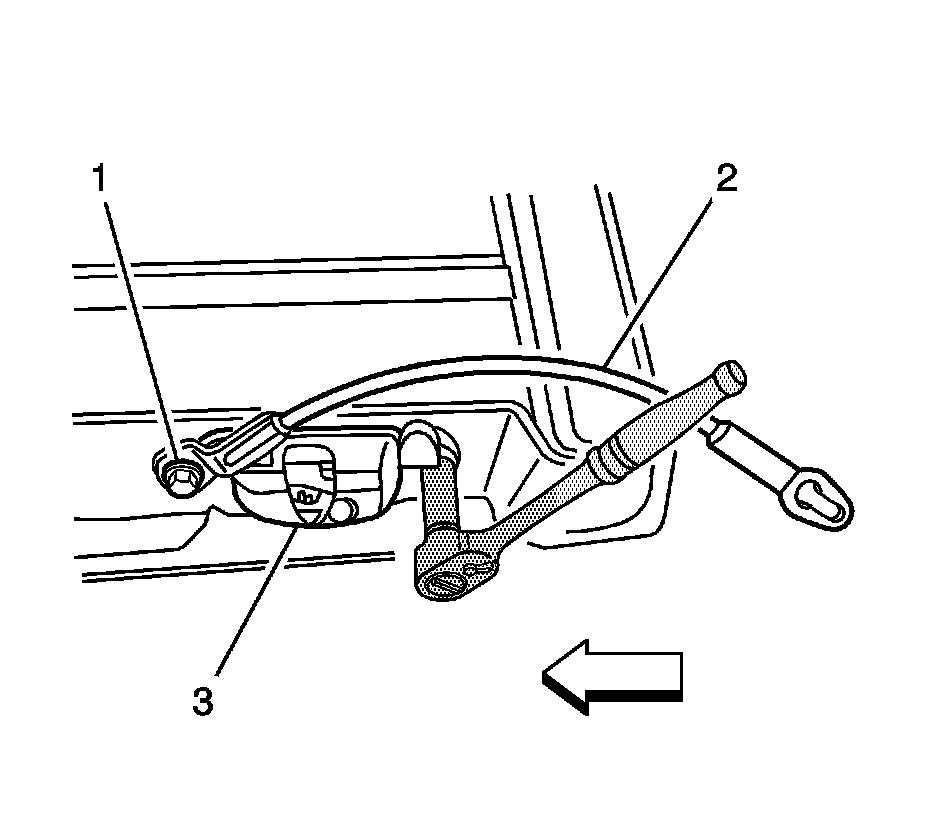 1
2
3