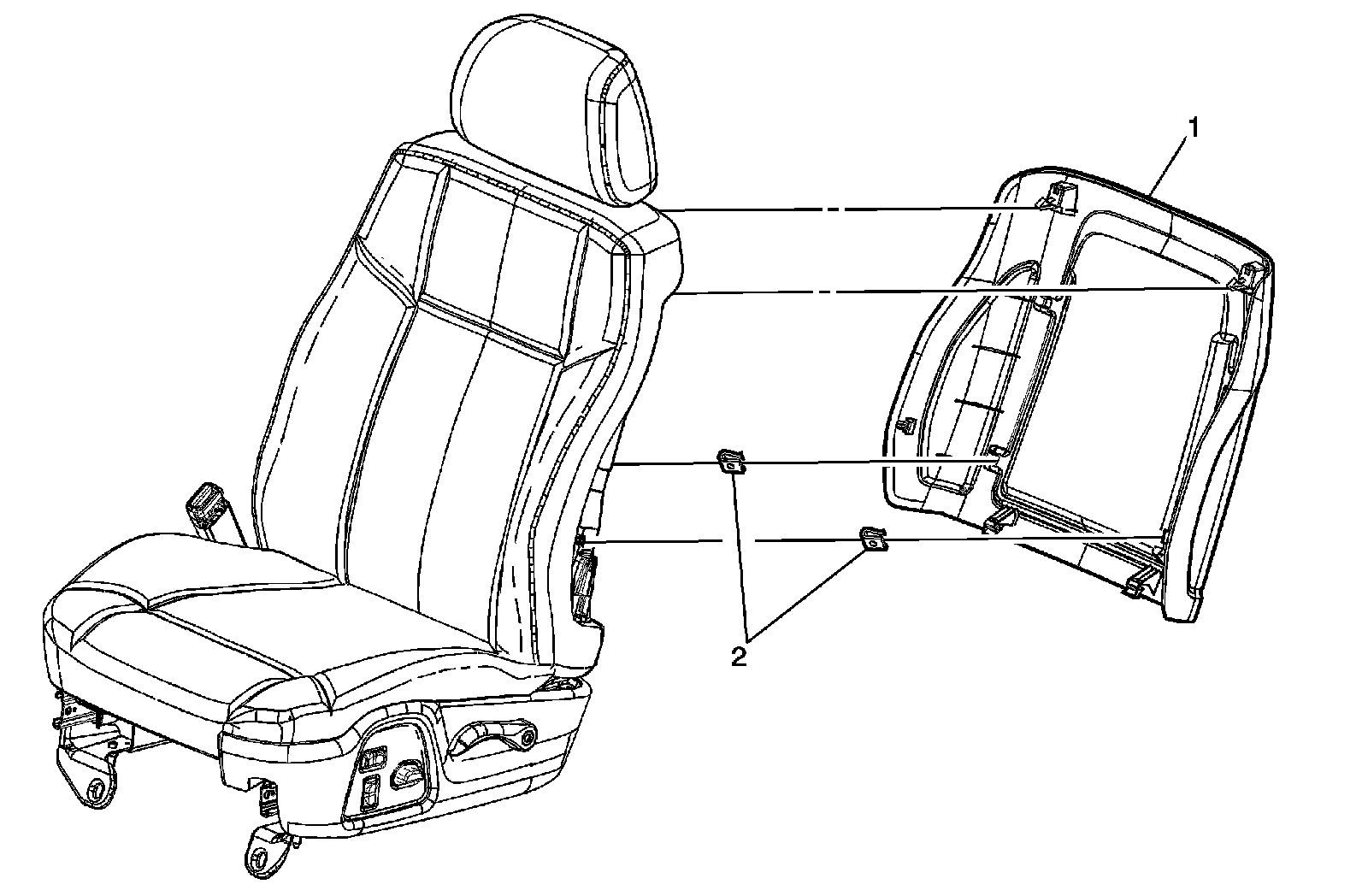 1

2