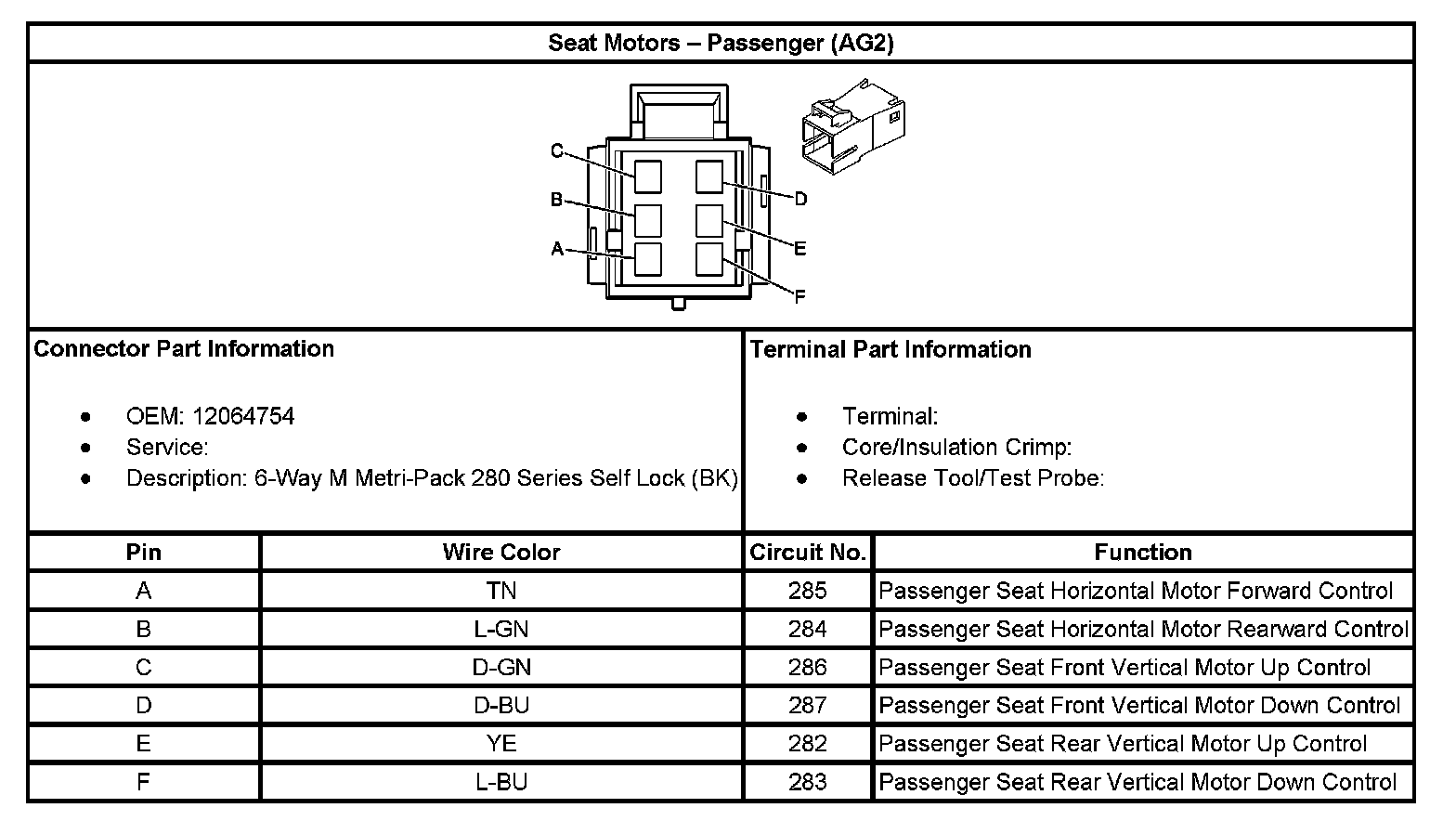 Seat Motors – Passenger (AG2)

C
B
A
D
E
F

Connector Part Information

- OEM: 12064754
- Service:
- Description: 6-Way M Metri-Pack 280 Series Self Lock (BK)

Terminal Part Information

- Terminal:
- Core/Insulation Crimp:
- Release Tool/Test Probe:

| Pin | Wire Color | Circuit No. | Function |
|---|---|---|---|
| A | TN | 285 | Passenger Seat Horizontal Motor Forward Control |
| B | L-GN | 284 | Passenger Seat Horizontal Motor Rearward Control |
| C | D-GN | 286 | Passenger Seat Front Vertical Motor Up Control |
| D | D-BU | 287 | Passenger Seat Front Vertical Motor Down Control |
| E | YE | 282 | Passenger Seat Rear Vertical Motor Up Control |
| F | L-BU | 283 | Passenger Seat Rear Vertical Motor Down Control |