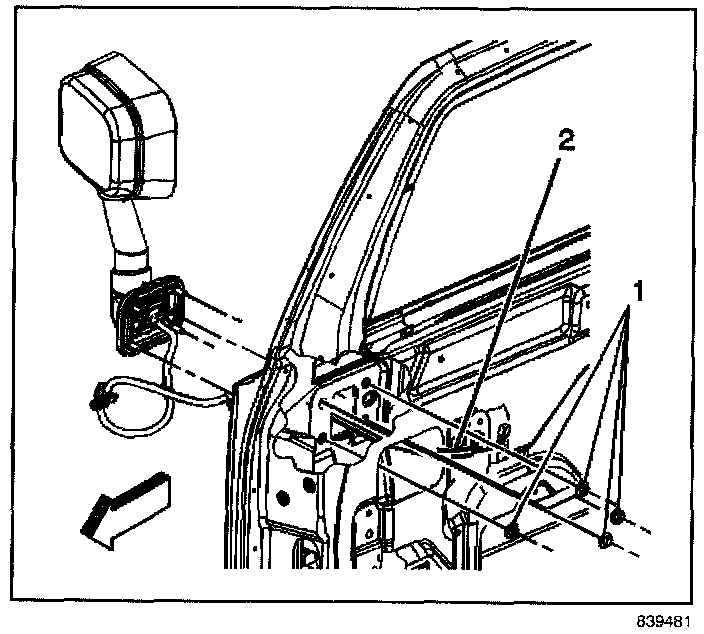 2

1

839481