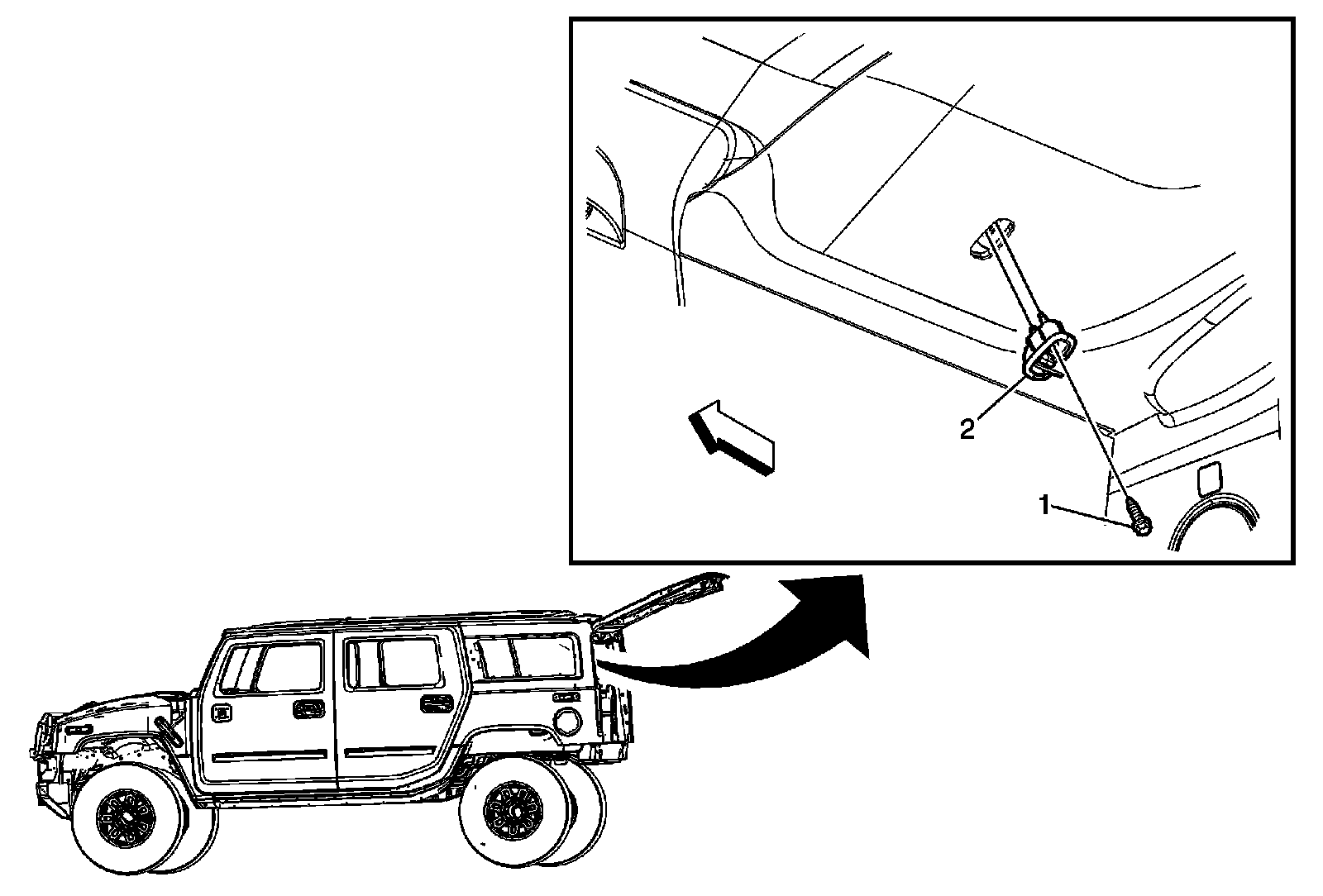 2

1